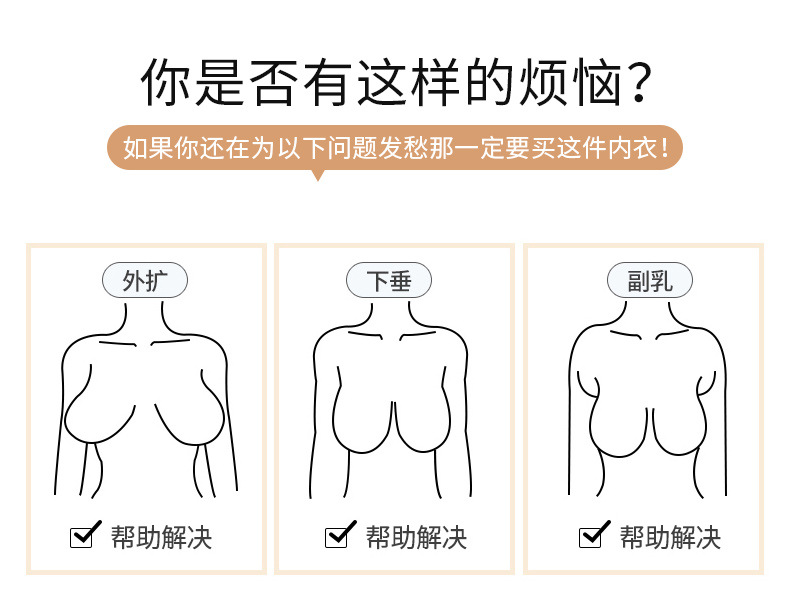 你是否有这样的烦恼？

如果你还在为以下问题发愁那一定要买这件内衣！

外扩

帮助解决

下垂

帮助解决

副乳

帮助解决