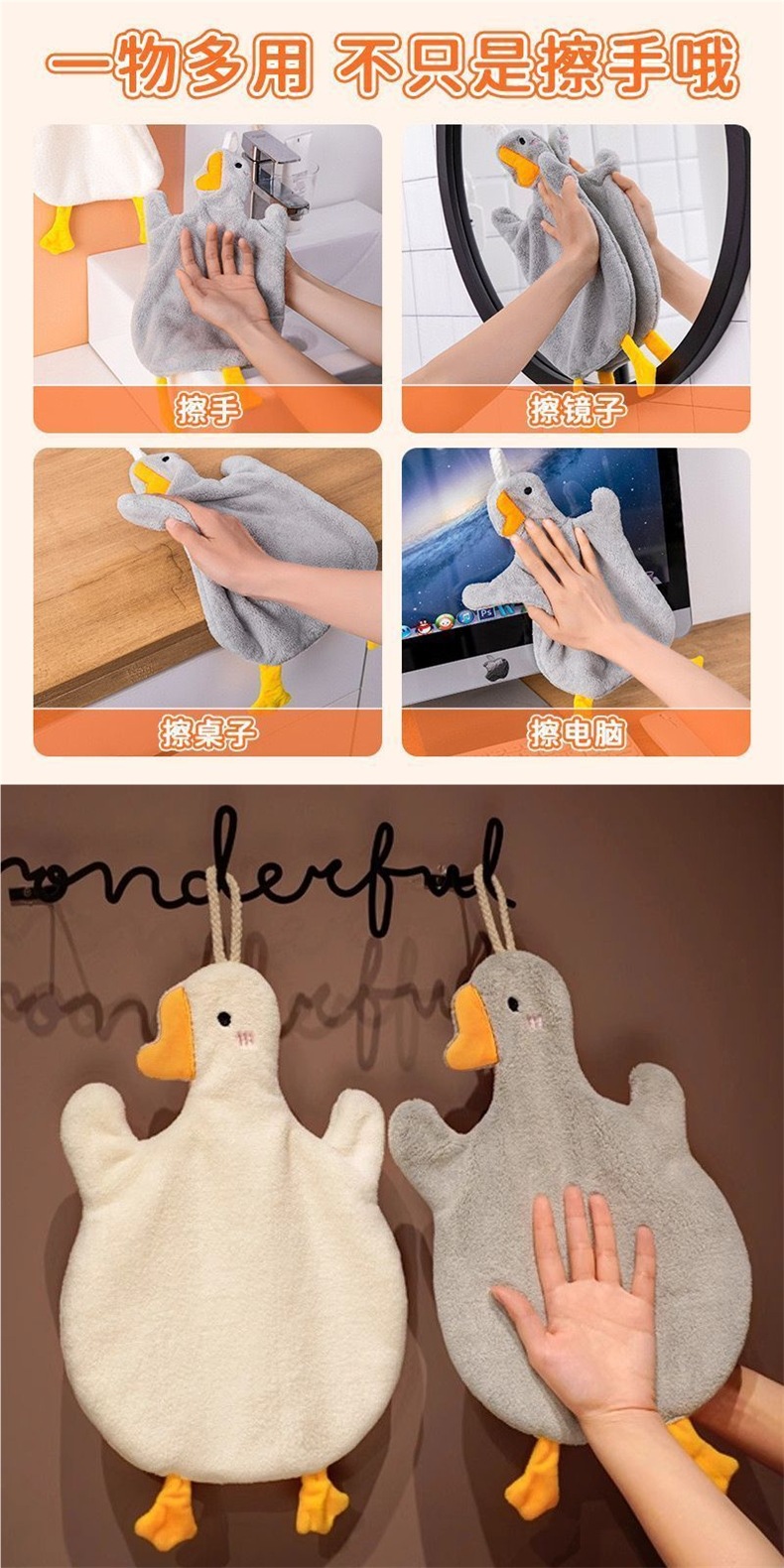 一物多用 不只是擦手哦

擦手

擦镜子

擦桌子

擦电脑

wonderful