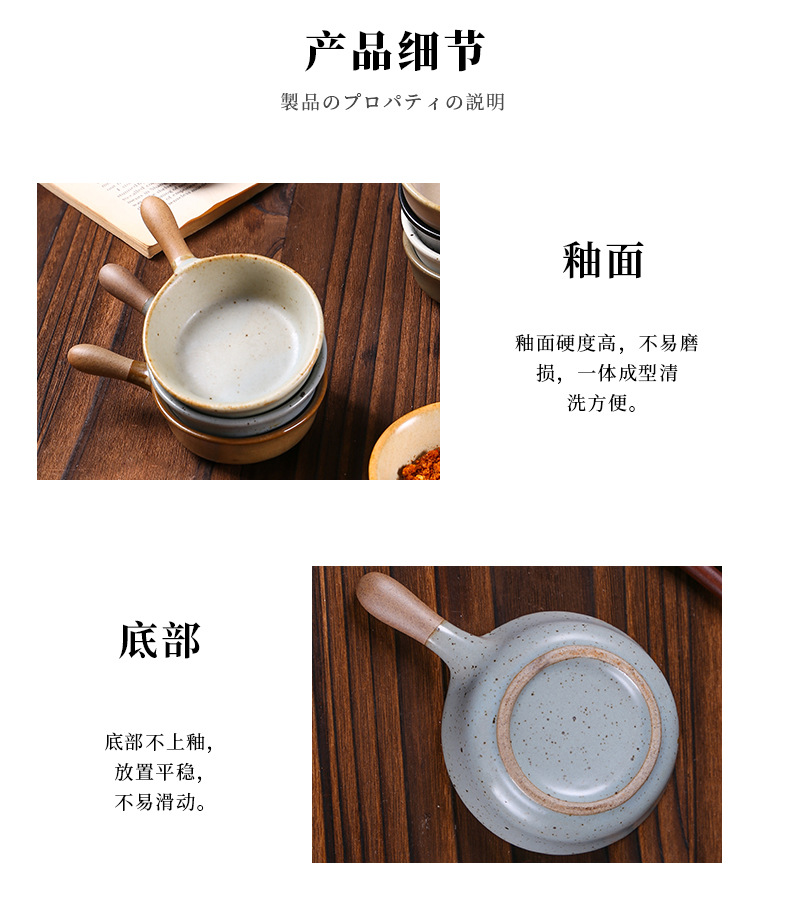 产品细节

製品のプロパティの説明

釉面

釉面硬度高，不易磨损，一体成型清洗方便。

底部

底部不上釉，放置平稳，不易滑动。