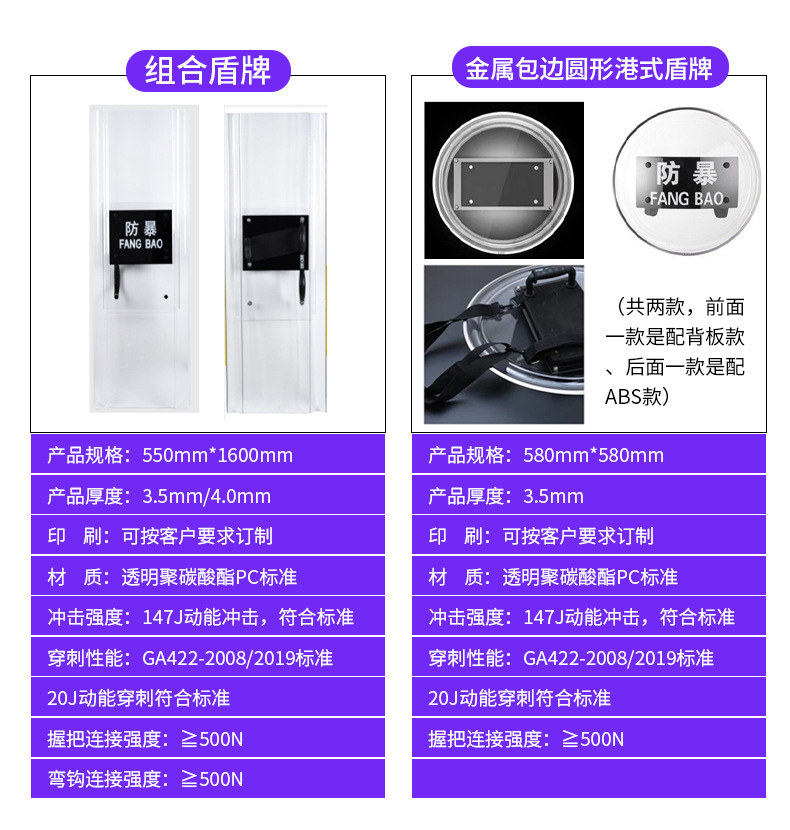 组合盾牌

防暴
FANG BAO

产品规格：550mm*1600mm

产品厚度：3.5mm/4.0mm

印　刷：可按客户要求订制

材　质：透明聚碳酸酯PC标准

冲击强度：147J动能冲击，符合标准

穿刺性能：GA422-2008/2019标准

20J动能穿刺符合标准

握把连接强度：≧500N

弯钩连接强度：≧500N

金属包边圆形港式盾牌

防暴
FANG BAO

（共两款，前面一款是配背板款、后面一款是配ABS款）

产品规格：580mm*580mm

产品厚度：3.5mm

印　刷：可按客户要求订制

材　质：透明聚碳酸酯PC标准

冲击强度：147J动能冲击，符合标准

穿刺性能：GA422-2008/2019标准

20J动能穿刺符合标准

握把连接强度：≧500N