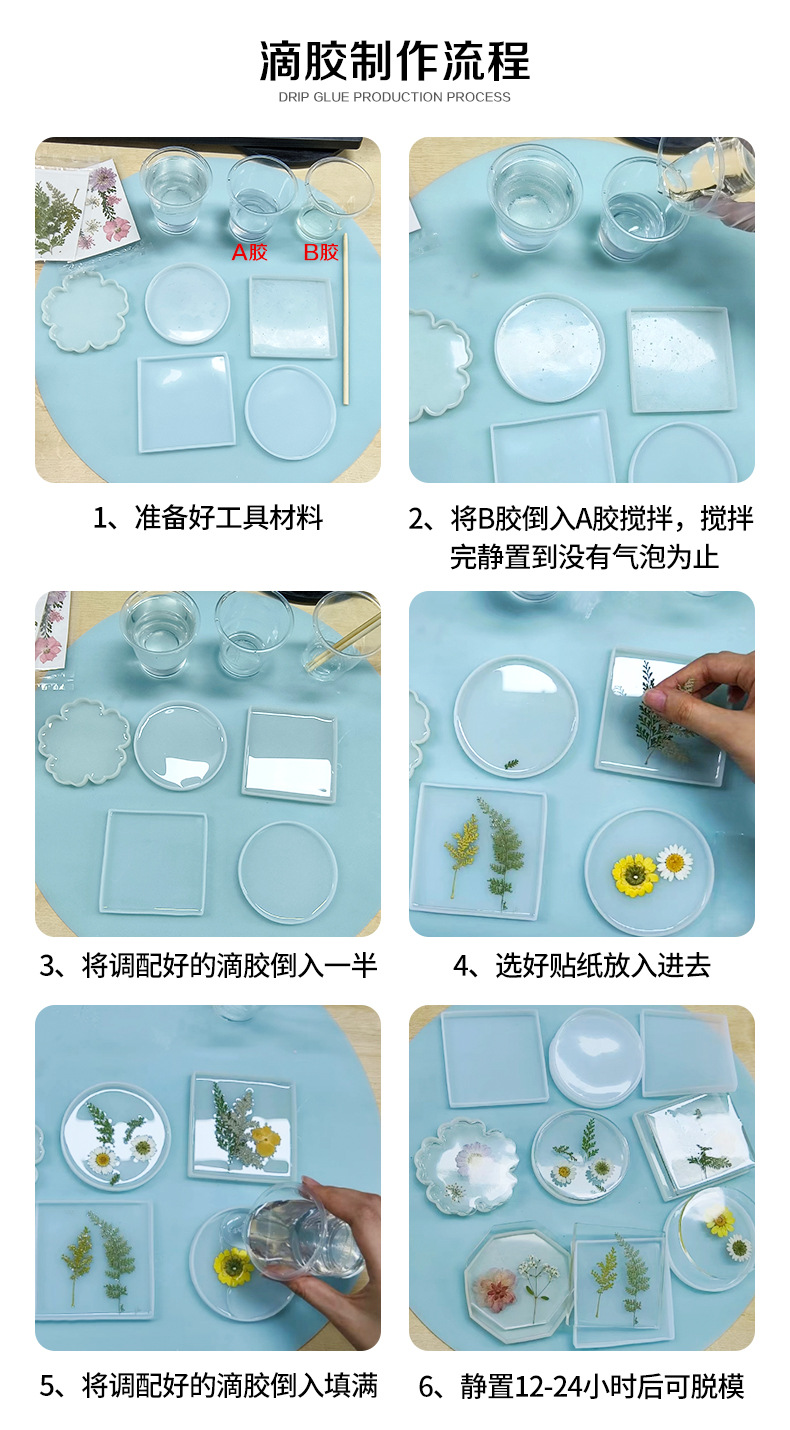 滴胶制作流程
DRIP GLUE PRODUCTION PROCESS

A胶 B胶

1、准备好工具材料

2、将B胶倒入A胶搅拌，搅拌完静置到没有气泡为止

3、将调配好的滴胶倒入一半

4、选好贴纸放入进去

5、将调配好的滴胶倒入填满

6、静置12-24小时后可脱模