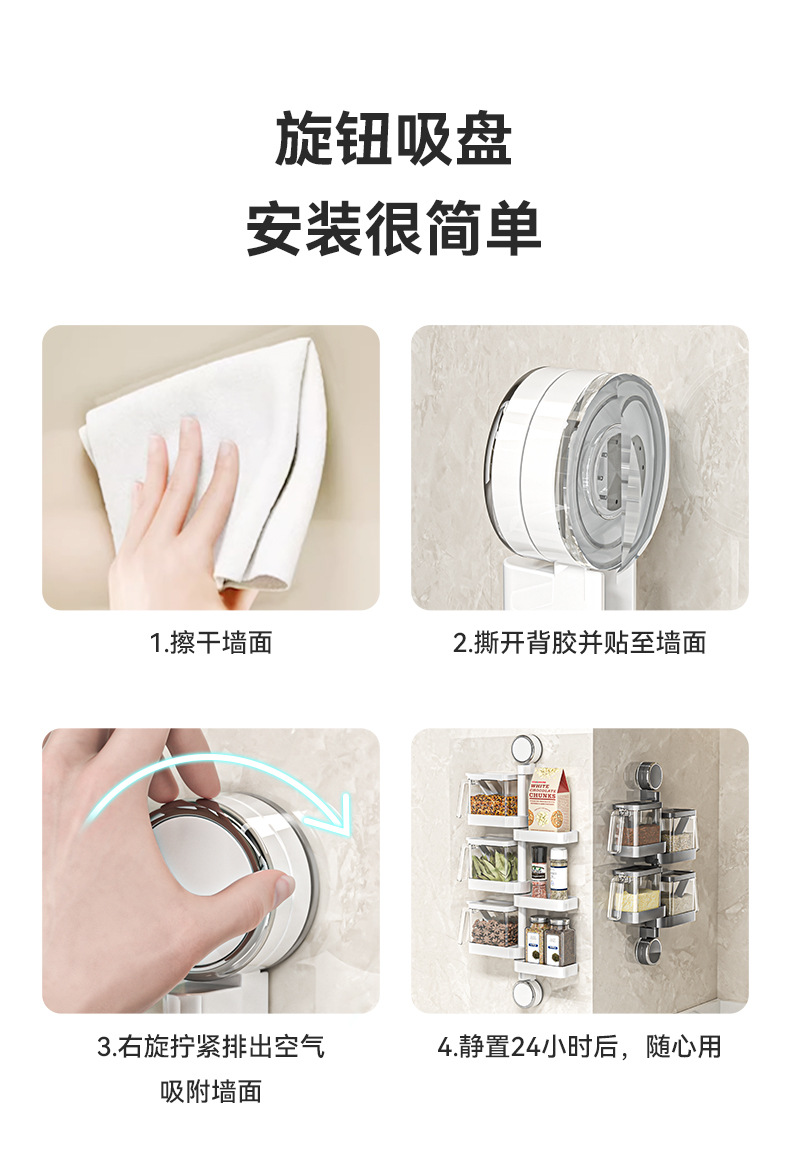 旋钮吸盘
安装很简单

1.擦干墙面

2.撕开背胶并贴至墙面

3.右旋拧紧排出空气
吸附墙面

WHITE CHOCOLATE CHUNKS

4.静置24小时后，随心用