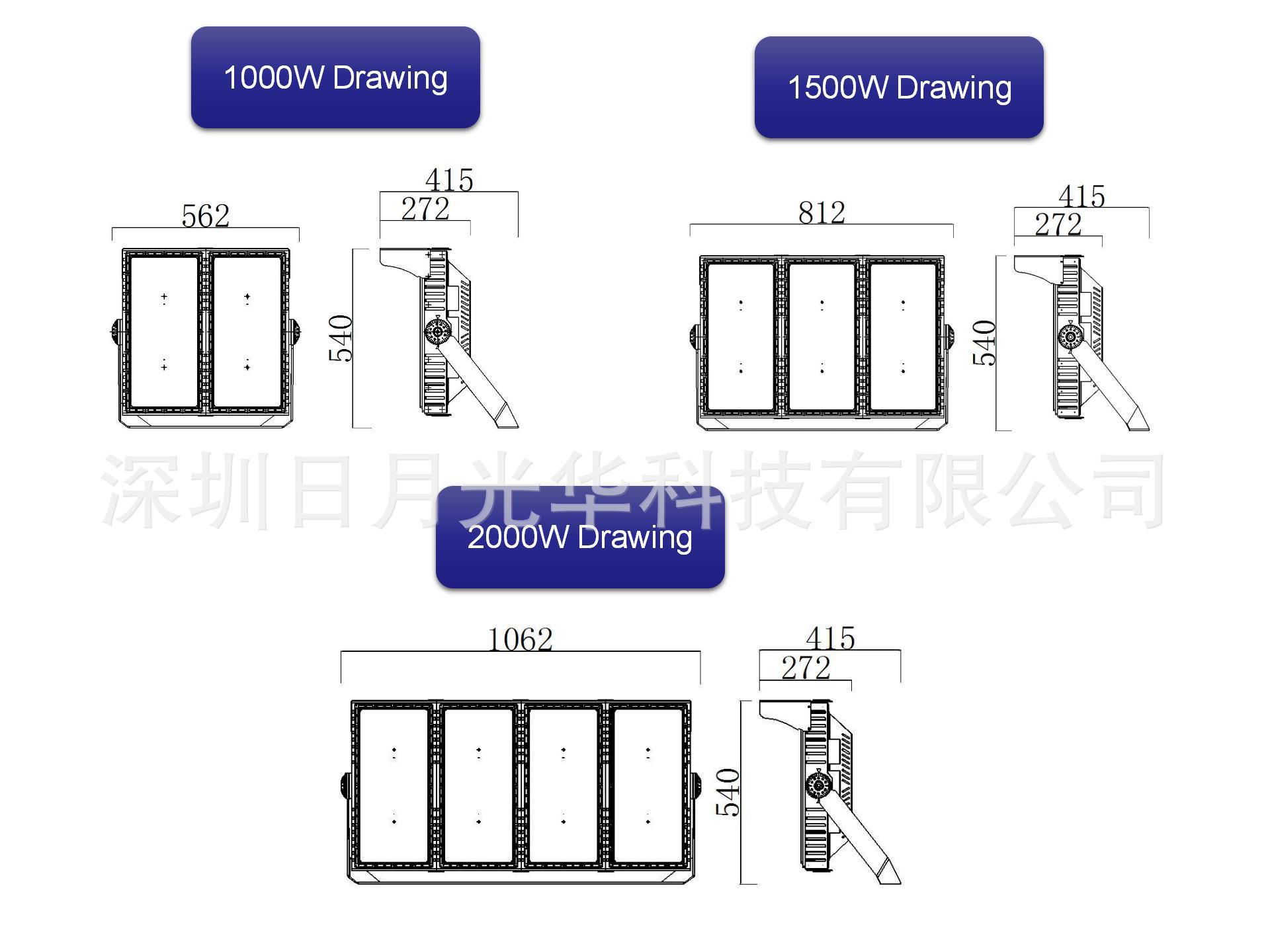 1000W Drawing

562

415

272

540

1500W Drawing

812

415

272

540

深圳日月光华科技有限公司

2000W Drawing

1062

415

272

540