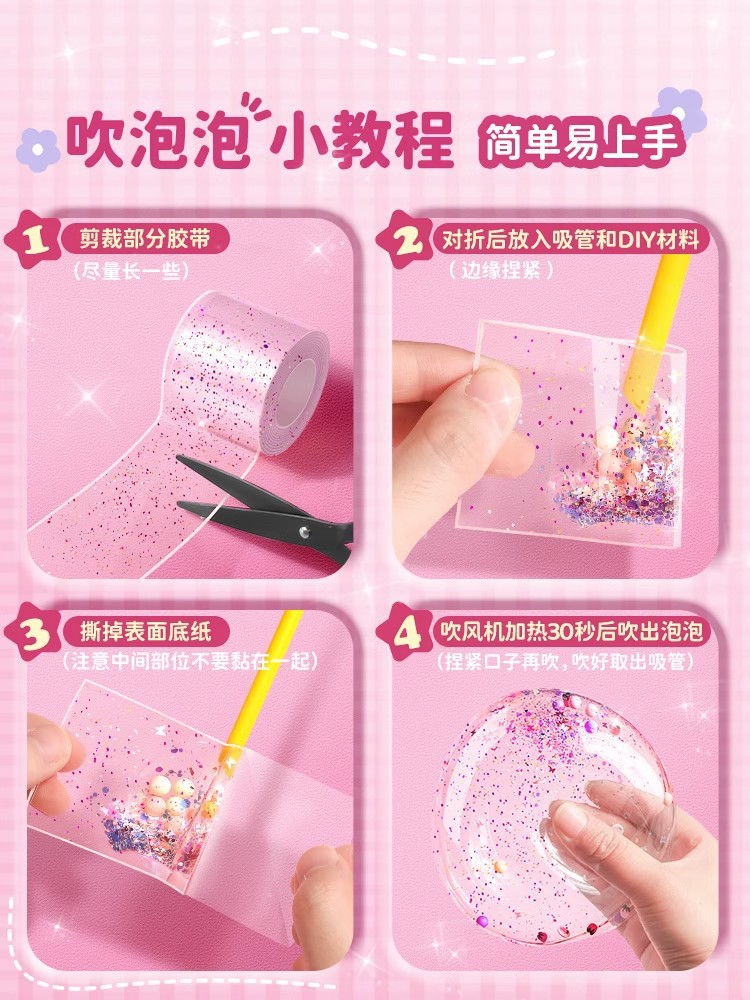 吹泡泡小教程 简单易上手

1 剪裁部分胶带
（尽量长一些）

2 对折后放入吸管和DIY材料
（边缘捏紧）

3 撕掉表面底纸
（注意中间部位不要黏在一起）

4 吹风机加热30秒后吹出泡泡
（捏紧口子再吹，吹好取出吸管）