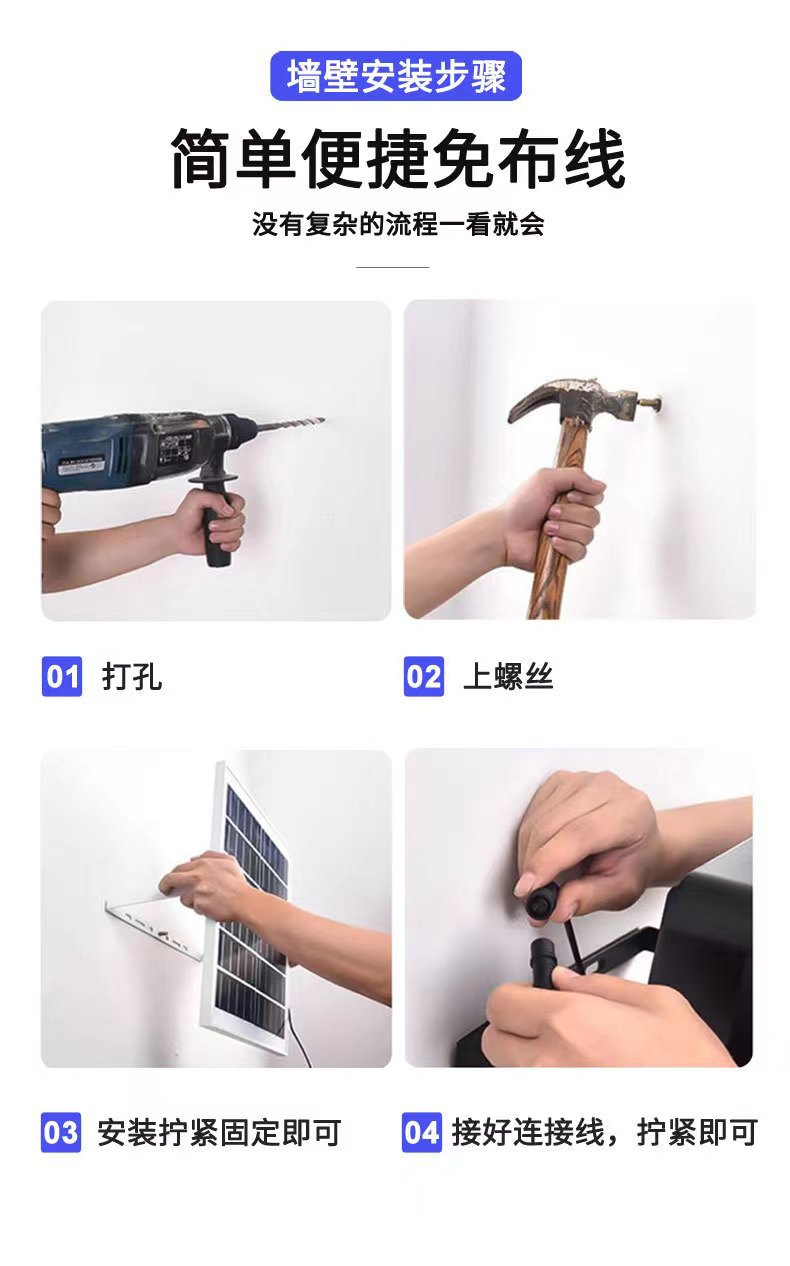 墙壁安装步骤

简单便捷免布线

没有复杂的流程一看就会

01 打孔

02 上螺丝

03 安装拧紧固定即可

04 接好连接线，拧紧即可