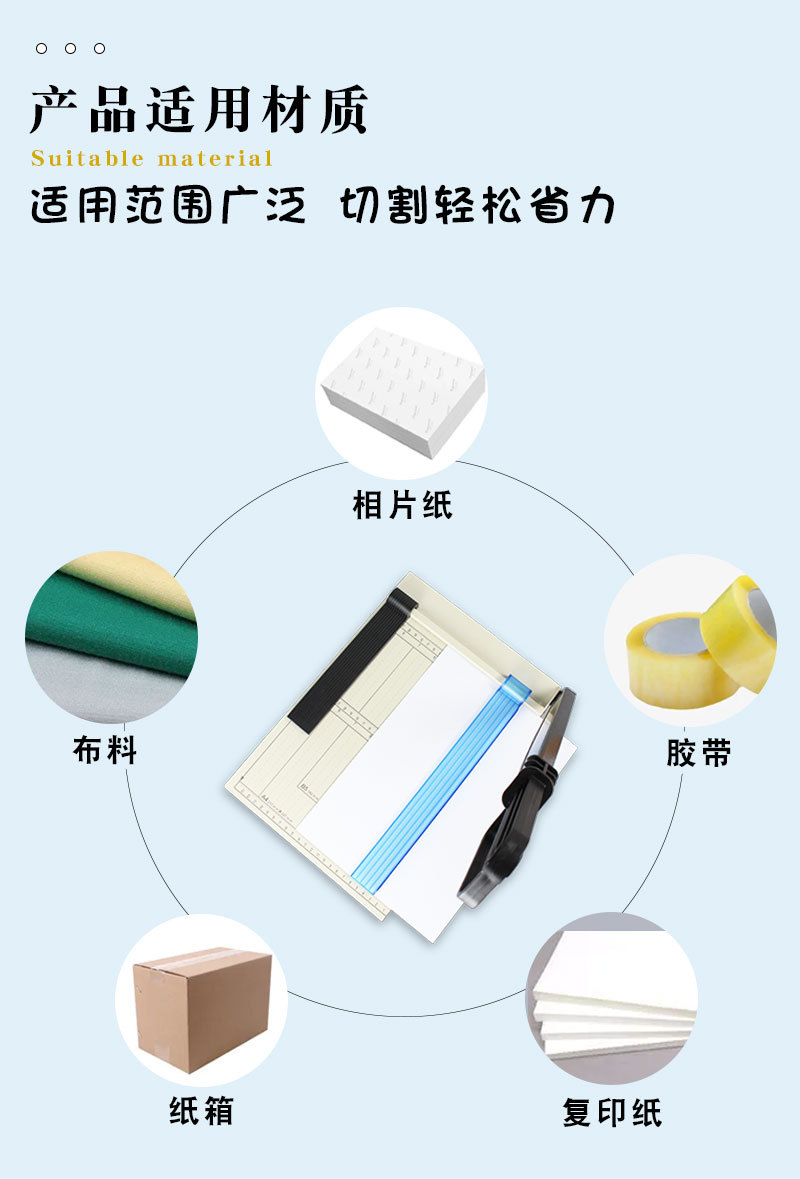 产品适用材质
Suitable material
适用范围广泛 切割轻松省力

相片纸

布料

胶带

纸箱

复印纸