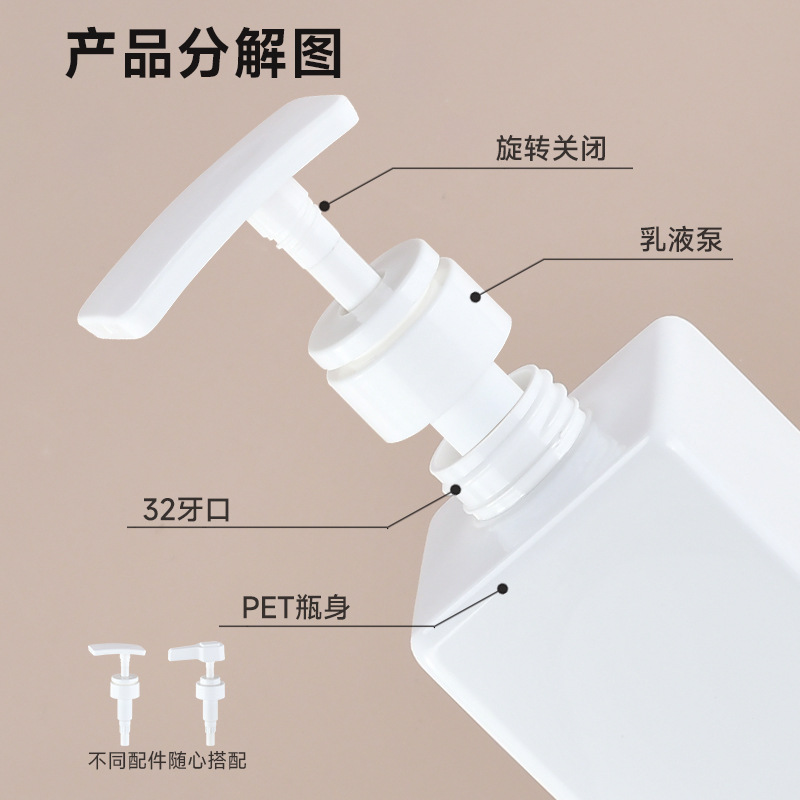 产品分解图

旋转关闭

乳液泵

32牙口

PET瓶身

不同配件随心搭配