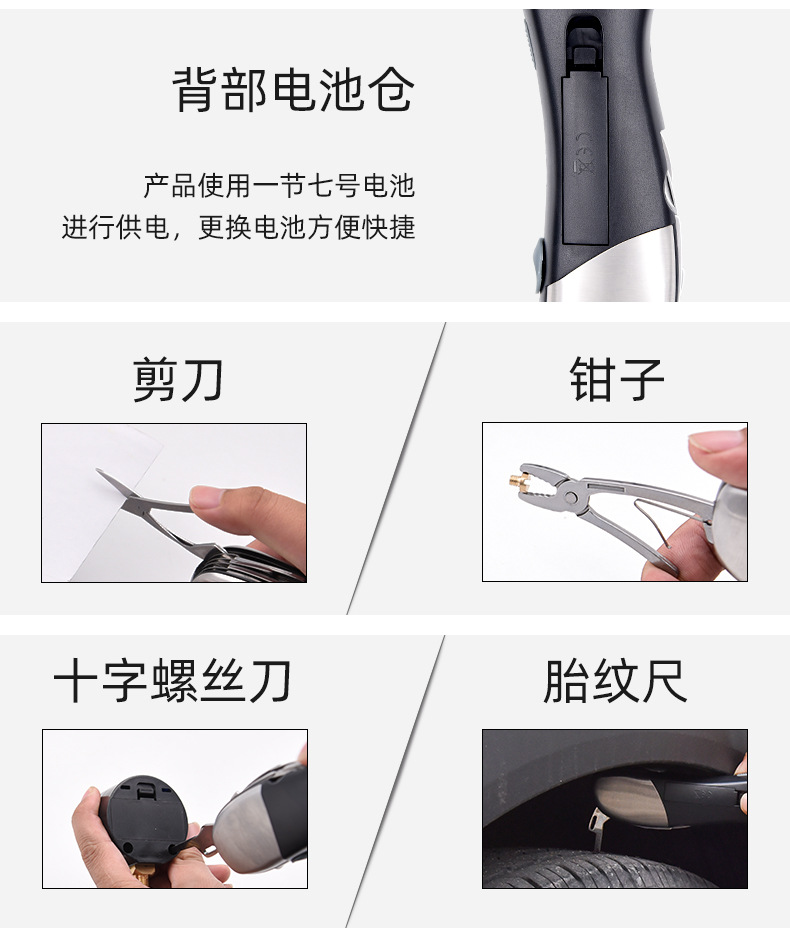 背部电池仓

产品使用一节七号电池
进行供电，更换电池方便快捷

剪刀

钳子

十字螺丝刀

胎纹尺