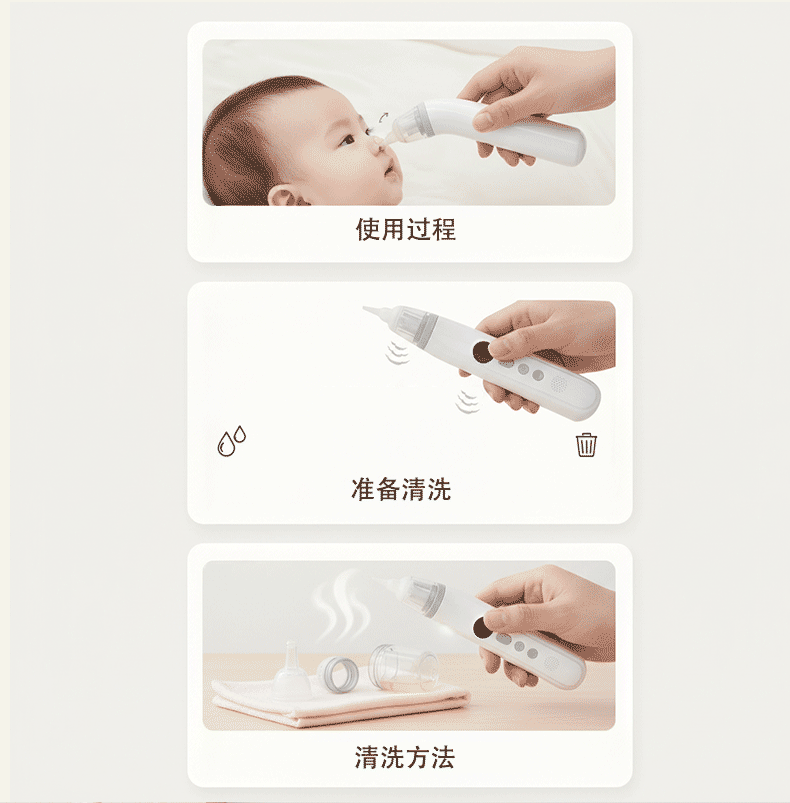 使用过程

准备清洗

清洗方法