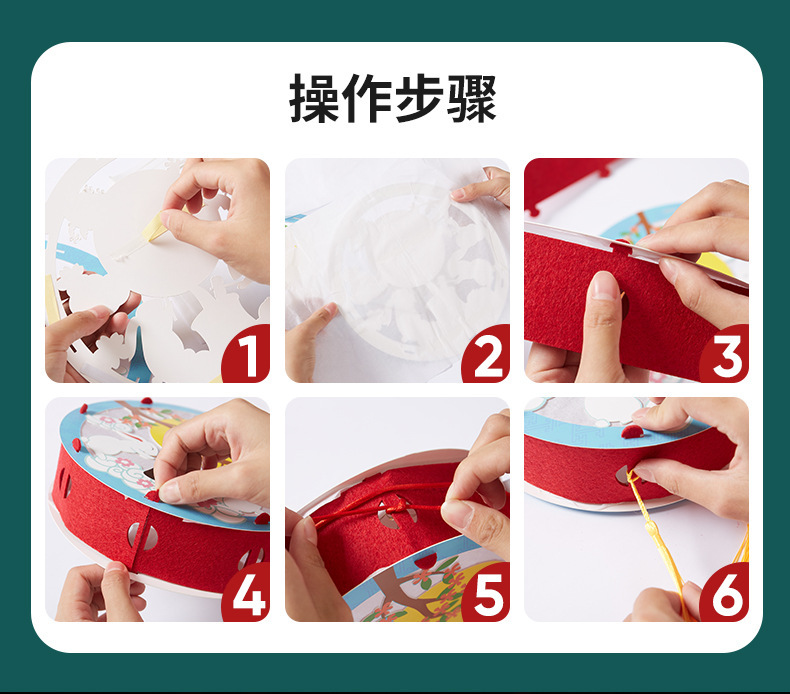 操作步骤

1

2

3

4

5

6