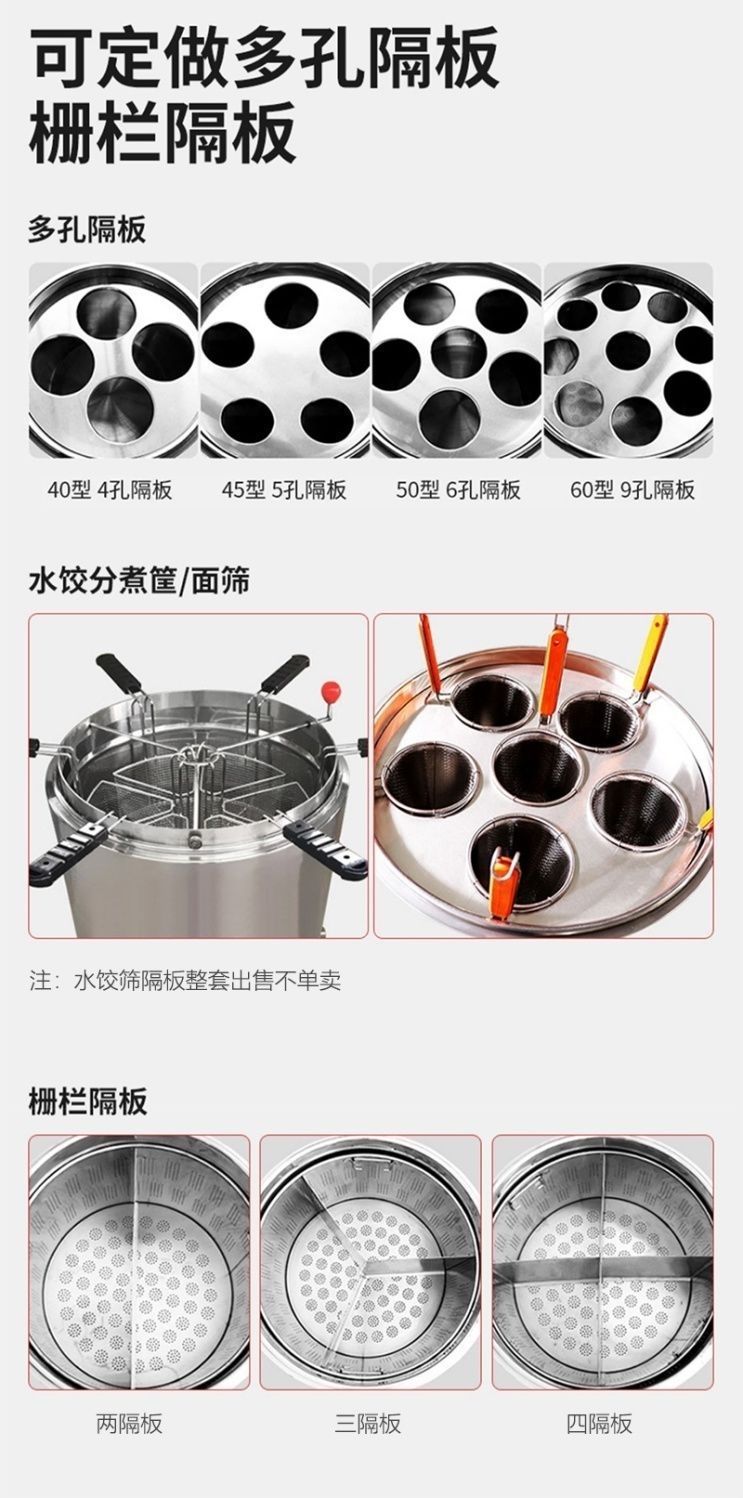 可定做多孔隔板
栅栏隔板

多孔隔板

40型 4孔隔板
45型 5孔隔板
50型 6孔隔板
60型 9孔隔板

水饺分煮筐/面筛

注：水饺筛隔板整套出售不单卖

栅栏隔板

两隔板
三隔板
四隔板