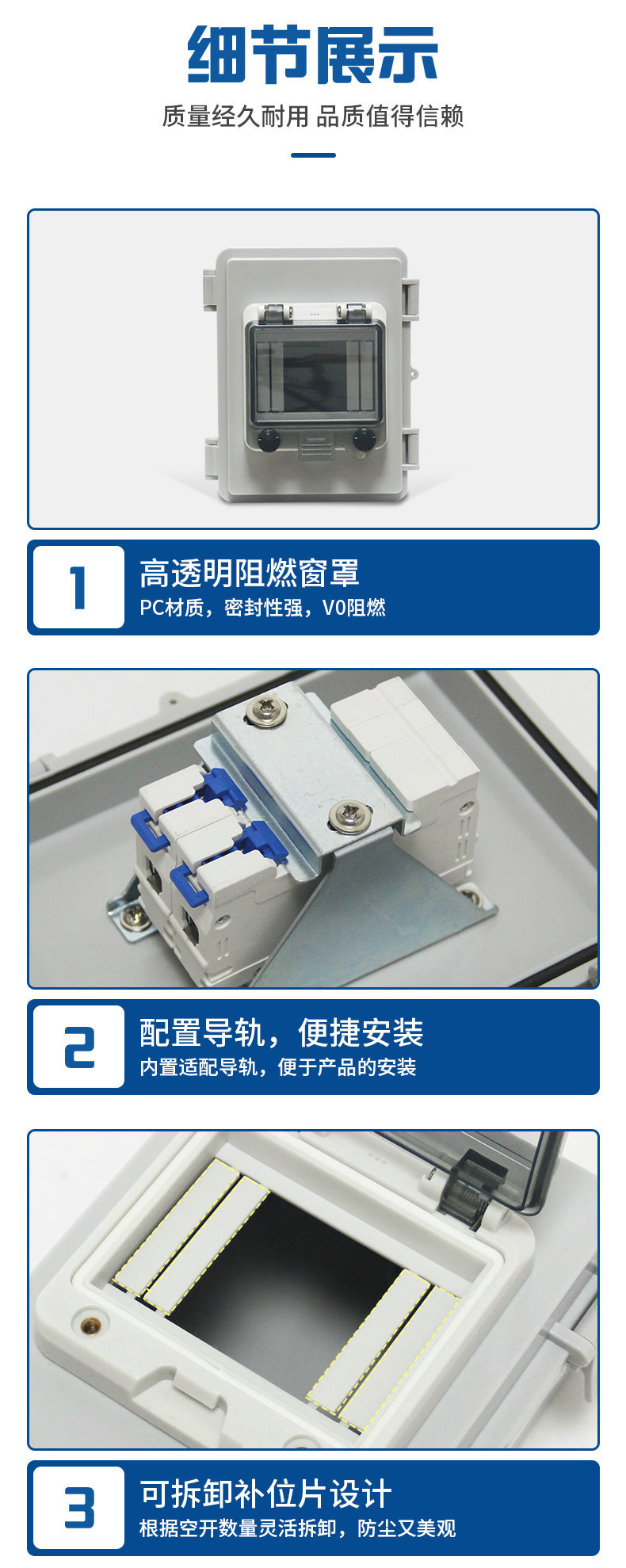 细节展示

质量经久耐用 品质值得信赖

1

高透明阻燃窗罩

PC材质，密封性强，V0阻燃

2

配置导轨，便捷安装

内置适配导轨，便于产品的安装

3

可拆卸补位片设计

根据空开数量灵活拆卸，防尘又美观