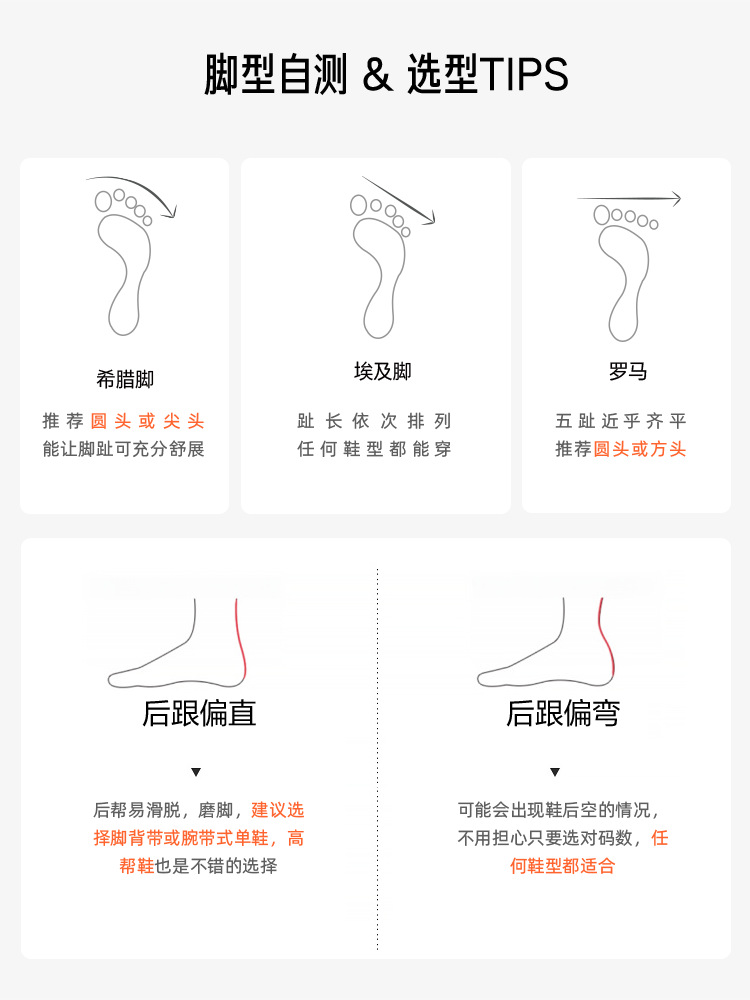 脚型自测 & 选型TIPS

希腊脚

推荐圆头或尖头
能让脚趾可充分舒展

埃及脚

趾长依次排列
任何鞋型都能穿

罗马

五趾近乎齐平
推荐圆头或方头

后跟偏直

▼

后帮易滑脱，磨脚，建议选择脚背带或腕带式单鞋，高帮鞋也是不错的选择

后跟偏弯

▼

可能会出现鞋后空的情况，不用担心只要选对码数，任何鞋型都适合