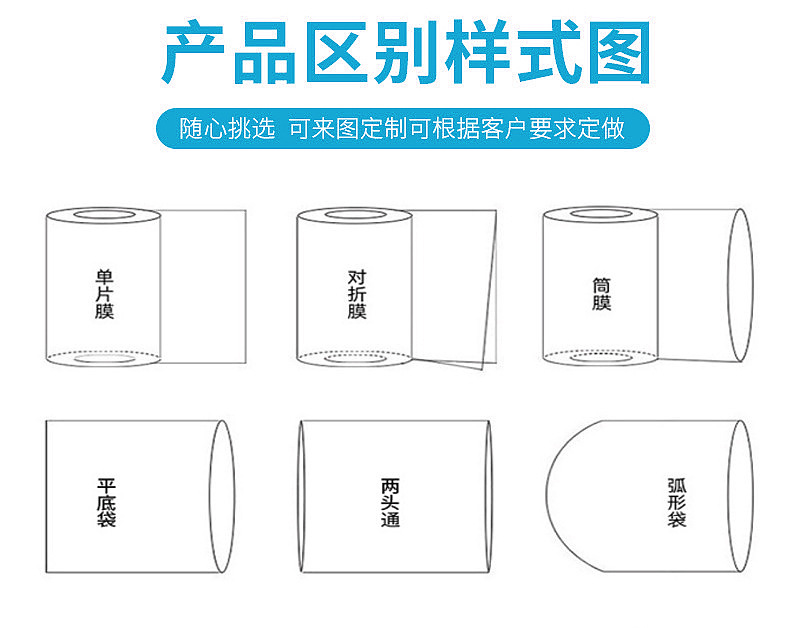 产品区别样式图

随心挑选 可来图定制可根据客户要求定做

单片膜

对折膜

筒膜

平底袋

两头通

弧形袋