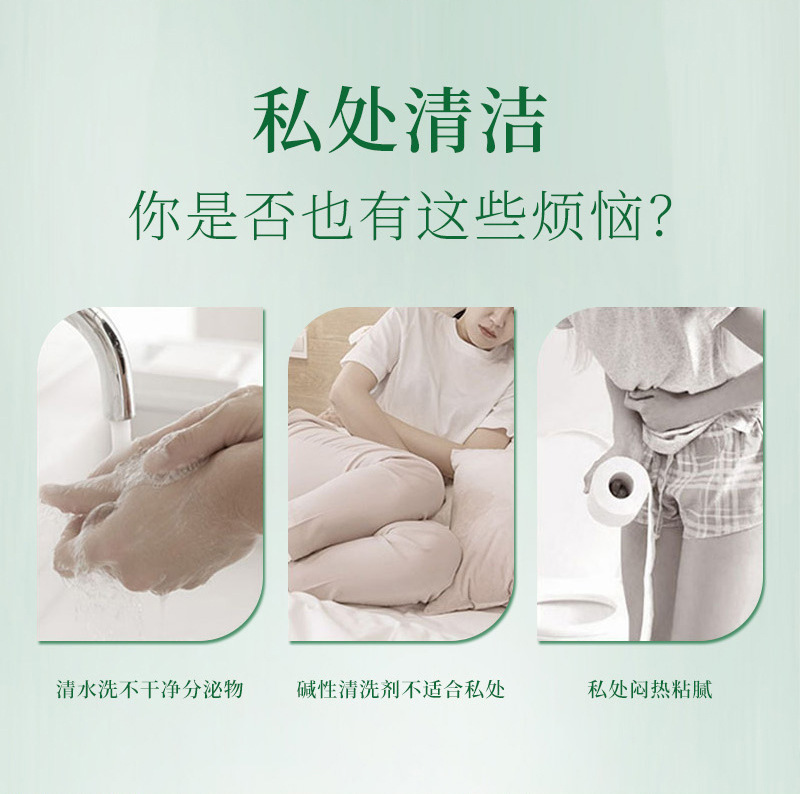 私处清洁
你是否也有这些烦恼?

清水洗不干净分泌物

碱性清洗剂不适合私处

私处闷热粘腻