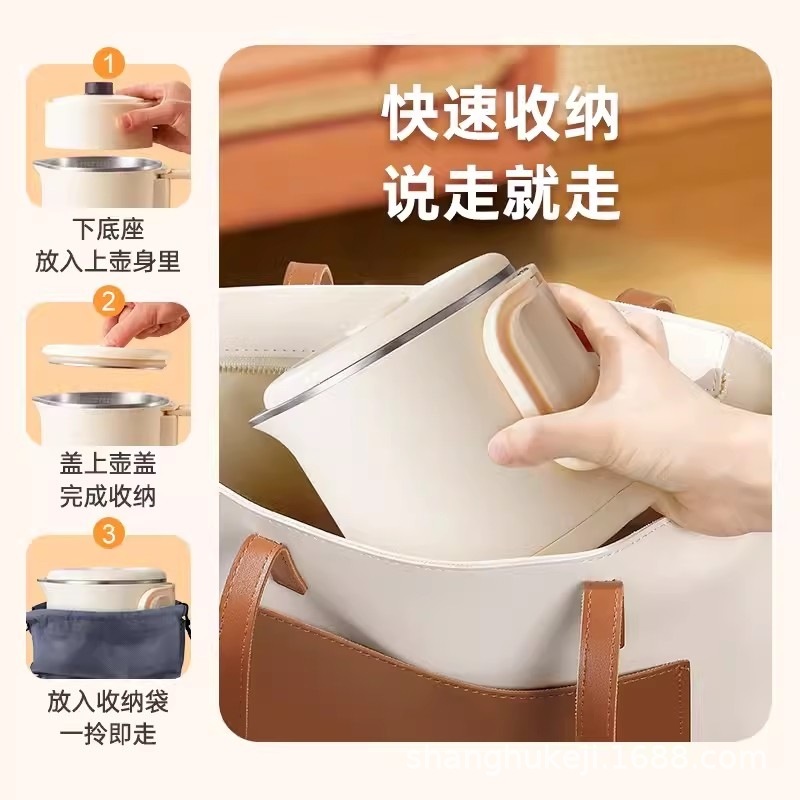 1

下底座
放入上壶身里

2

盖上壶盖
完成收纳

3

放入收纳袋
一拎即走

快速收纳
说走就走

shanghukeji.1688.com