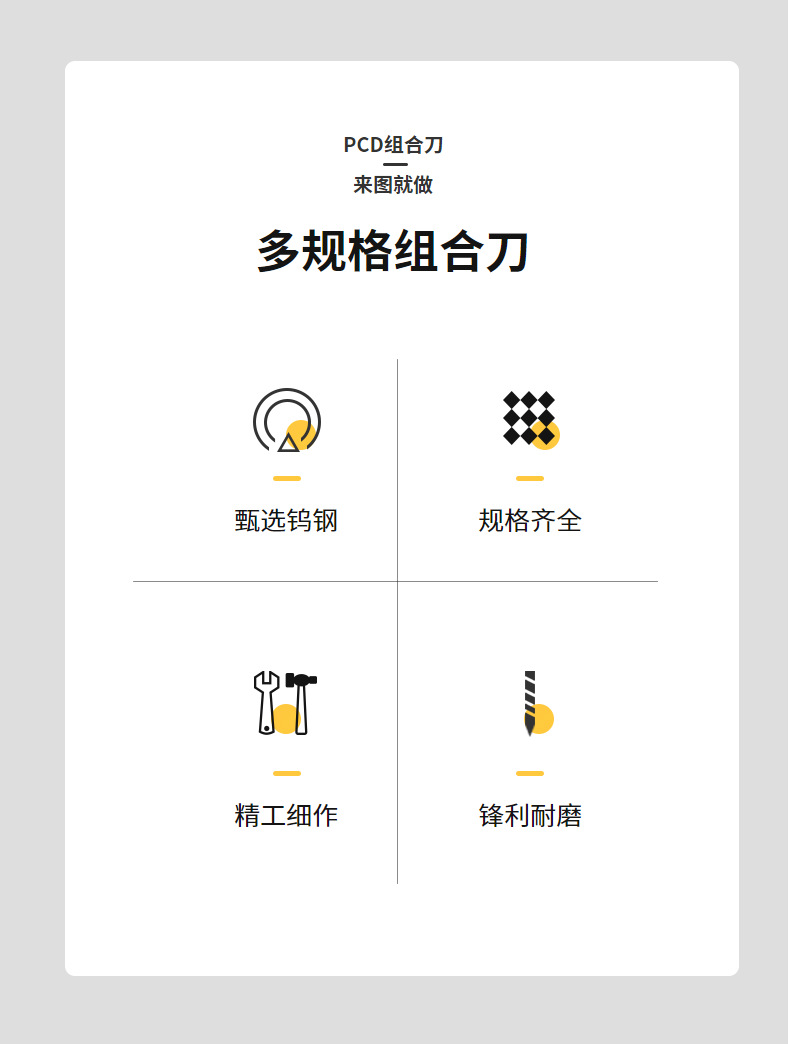 PCD组合刀

来图就做

多规格组合刀

甄选钨钢

规格齐全

精工细作

锋利耐磨