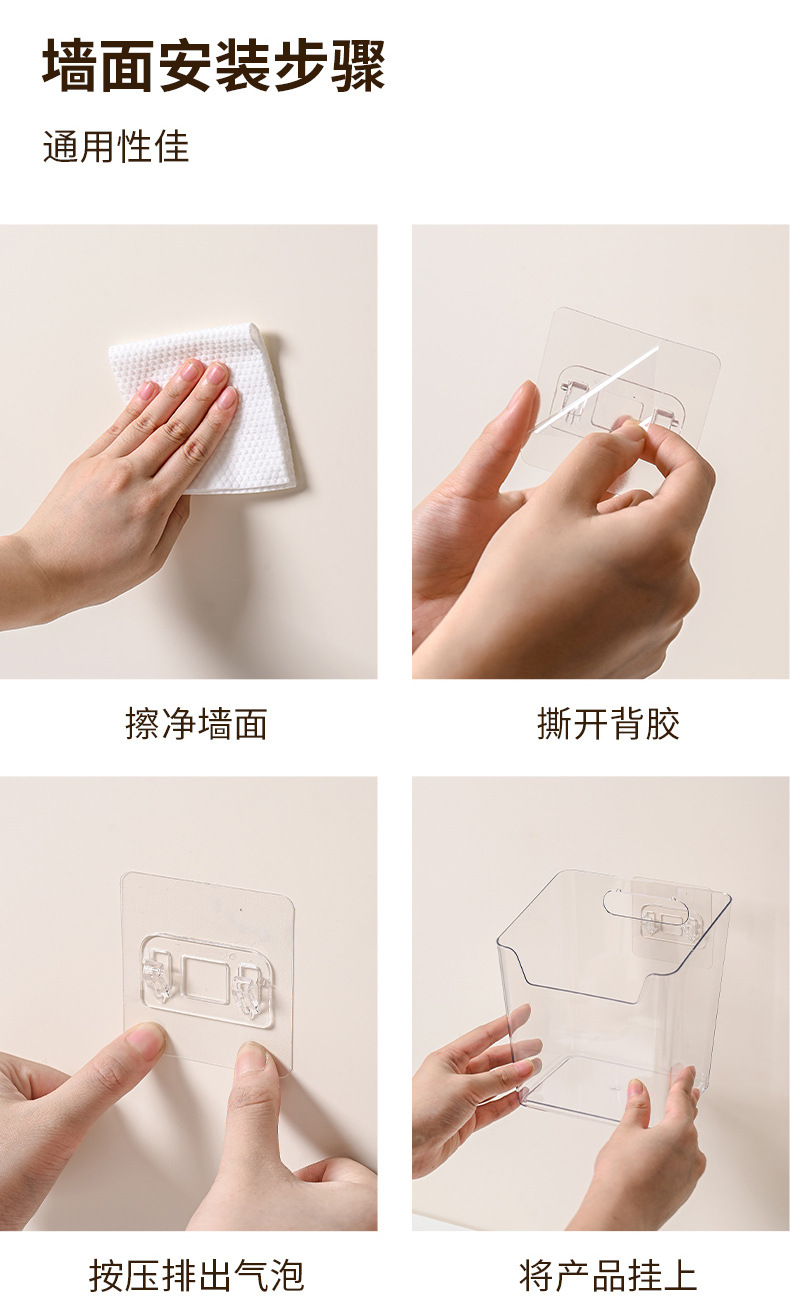 墙面安装步骤

通用性佳

擦净墙面

撕开背胶

按压排出气泡

将产品挂上