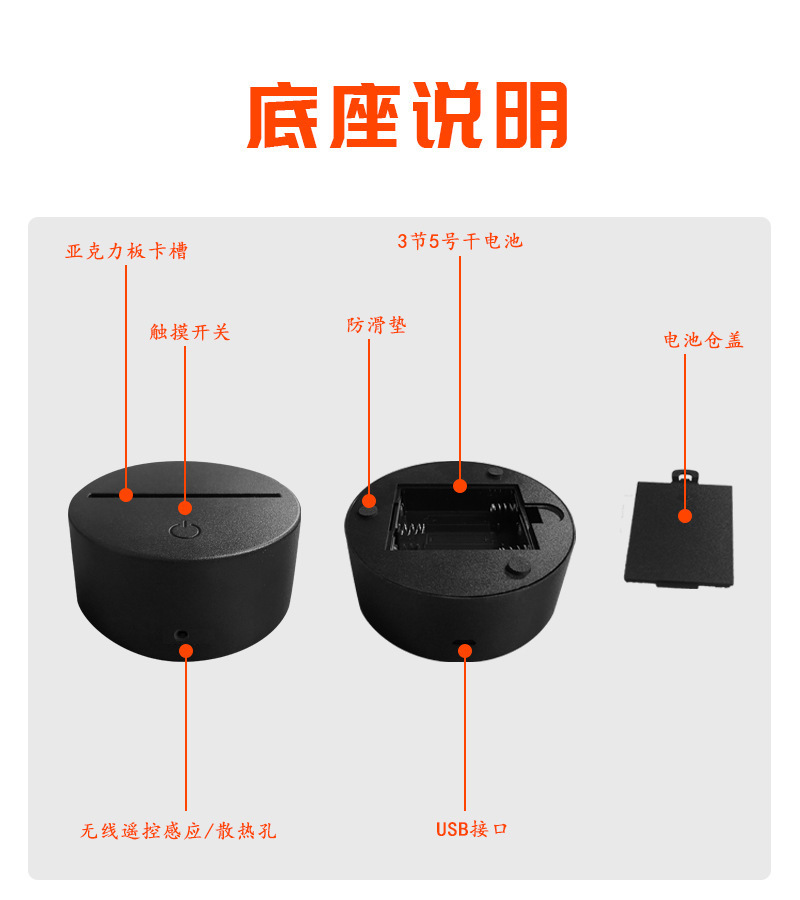 底座说明

亚克力板卡槽

触摸开关

3节5号干电池

防滑垫

电池仓盖

无线遥控感应/散热孔

USB接口