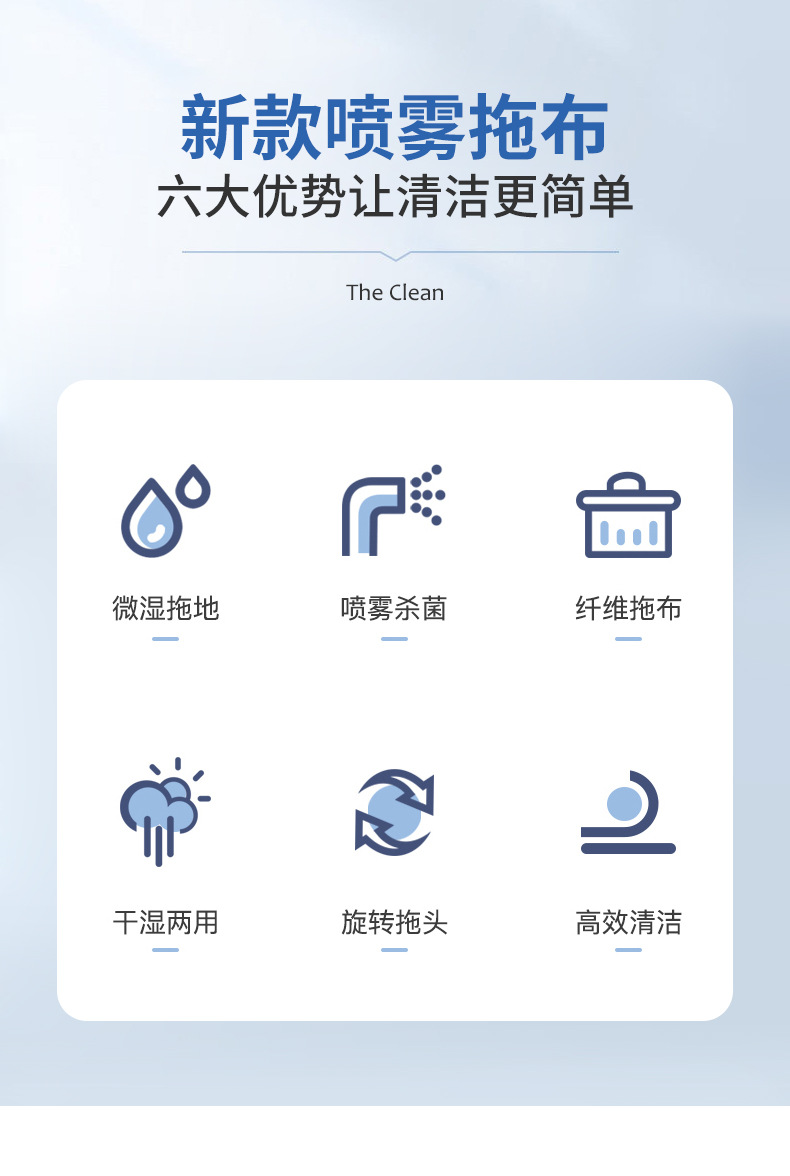 新款喷雾拖布
六大优势让清洁更简单

The Clean

微湿拖地

喷雾杀菌

纤维拖布

干湿两用

旋转拖头

高效清洁