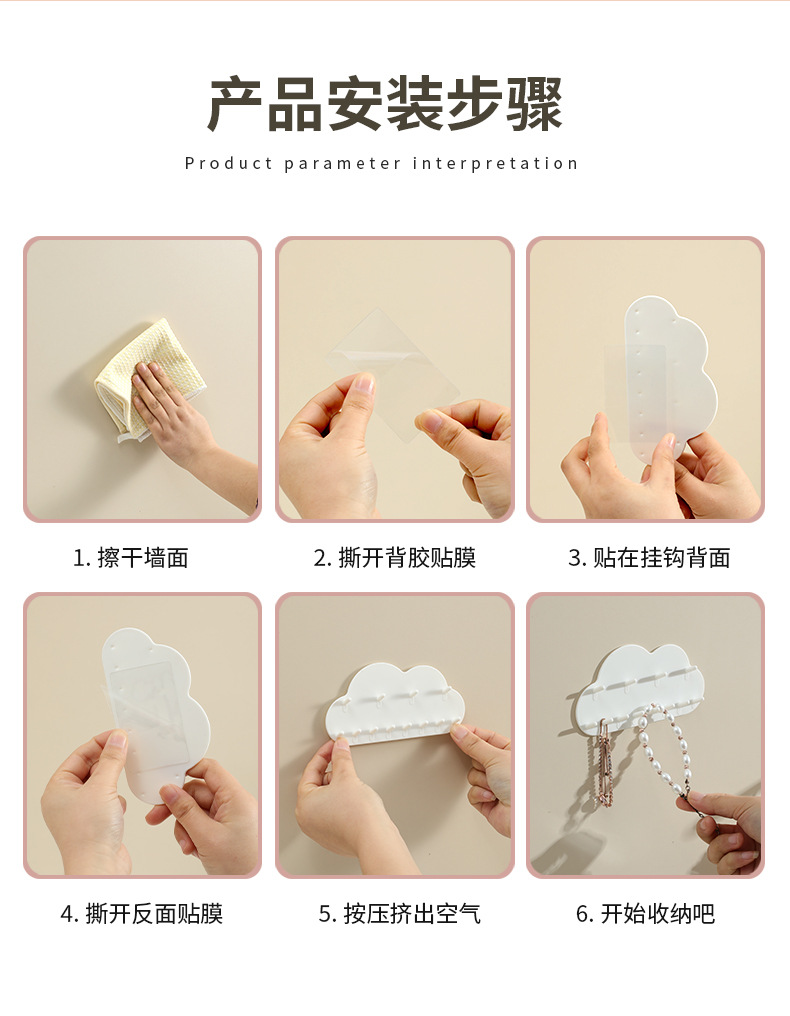 产品安装步骤

Product parameter interpretation

1. 擦干墙面

2. 撕开背胶贴膜

3. 贴在挂钩背面

4. 撕开反面贴膜

5. 按压挤出空气

6. 开始收纳吧