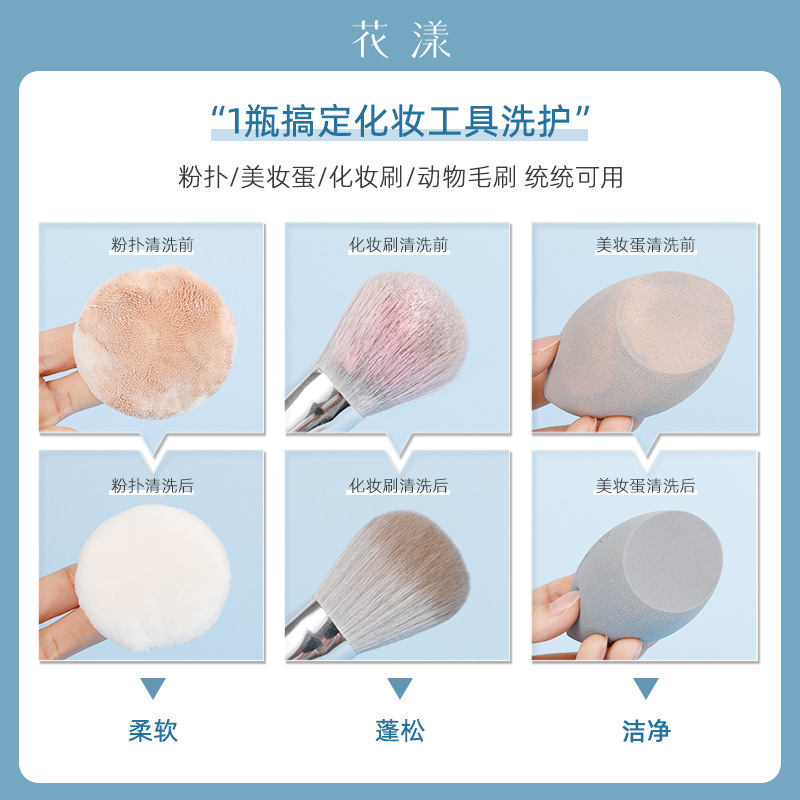 花漾

“1瓶搞定化妆工具洗护”

粉扑/美妆蛋/化妆刷/动物毛刷 统统可用

粉扑清洗前

化妆刷清洗前

美妆蛋清洗前

粉扑清洗后

化妆刷清洗后

美妆蛋清洗后

柔软

蓬松

洁净