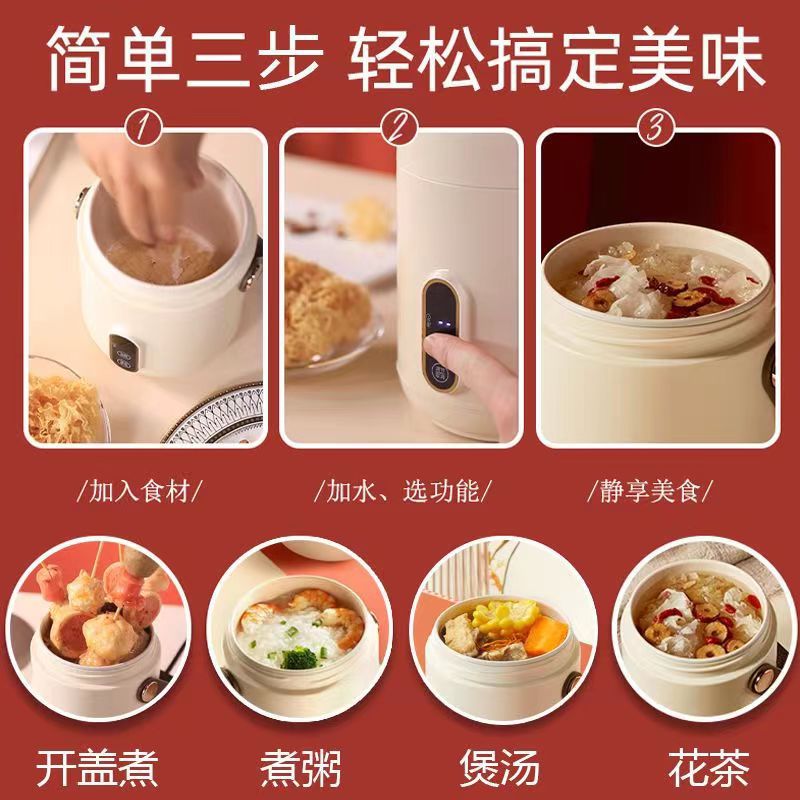 简单三步 轻松搞定美味

1

2

3

/加入食材/

/加水、选功能/

/静享美食/

开盖煮

煮粥

煲汤

花茶