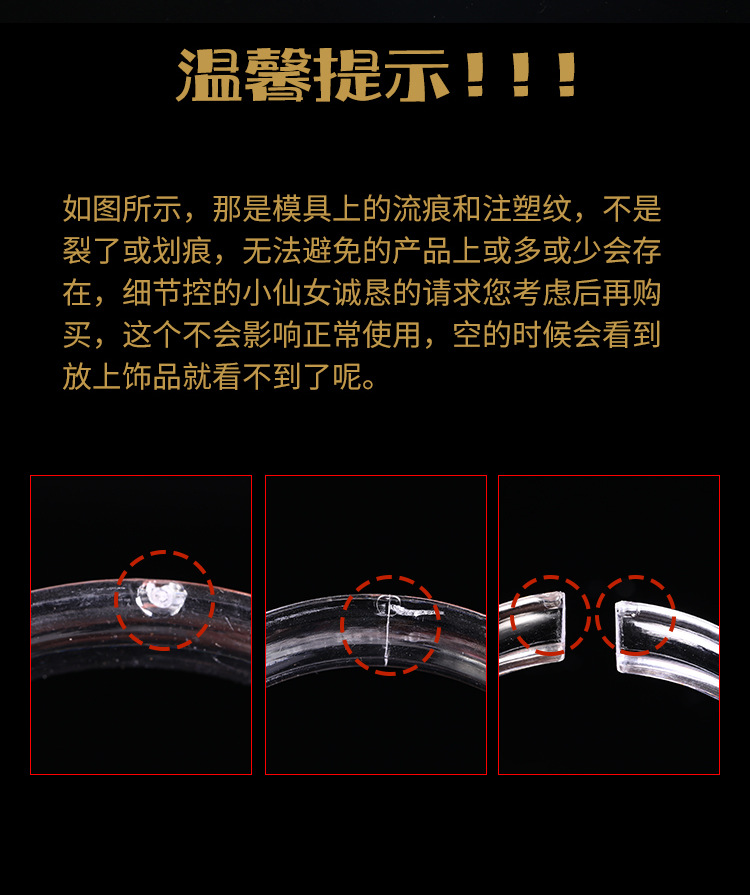 温馨提示！！！

如图所示，那是模具上的流痕和注塑纹，不是裂了或划痕，无法避免的产品上或多或少会存在，细节控的小仙女诚恳的请求您考虑后再购买，这个不会影响正常使用，空的时候会看到放上饰品就看不到了呢。