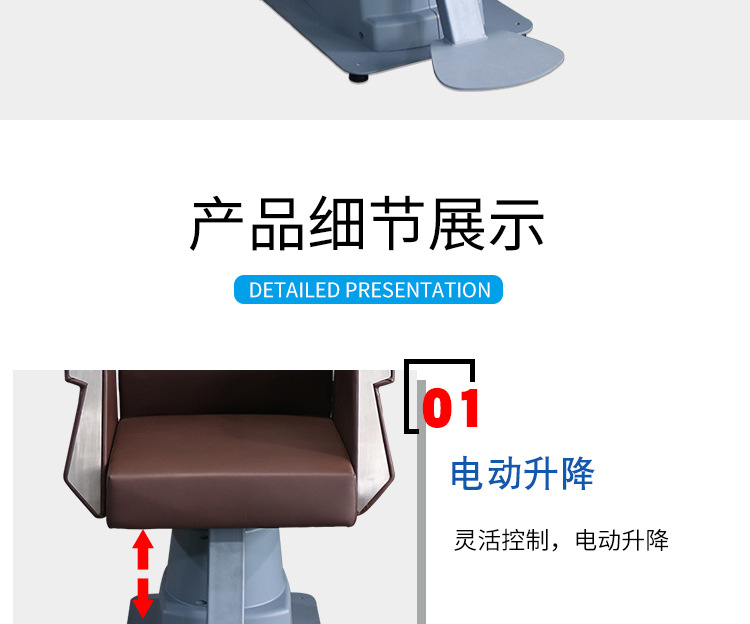 产品细节展示

DETAILED PRESENTATION

01

电动升降

灵活控制，电动升降