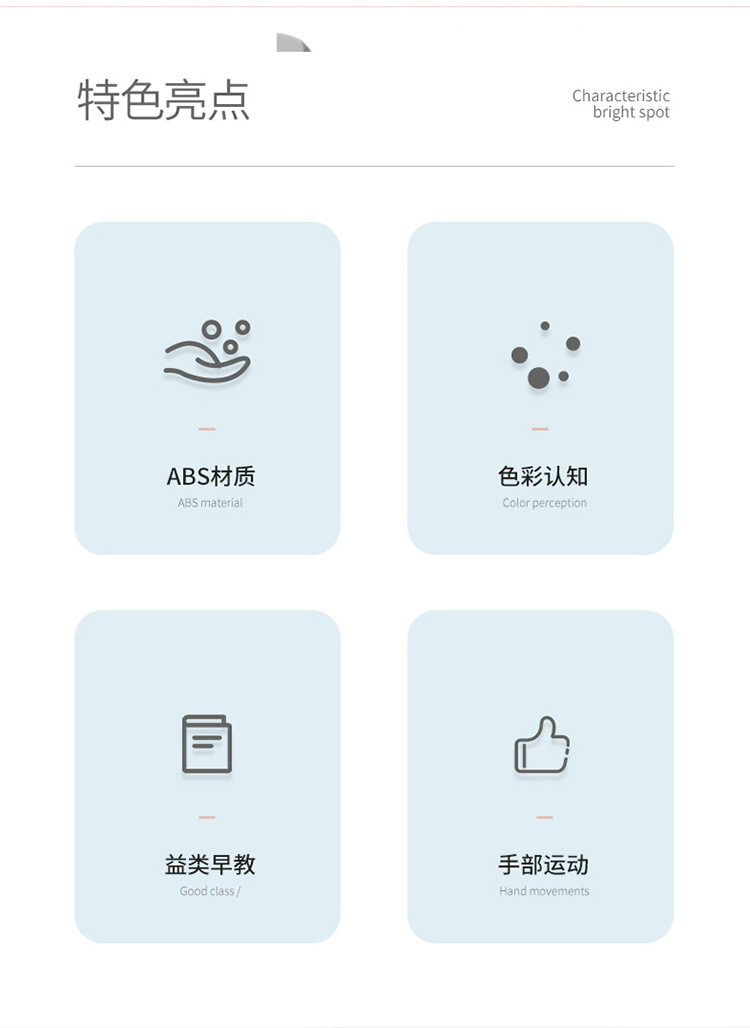 特色亮点

Characteristic
bright spot

ABS材质
ABS material

色彩认知
Color perception

益类早教
Good class /

手部运动
Hand movements