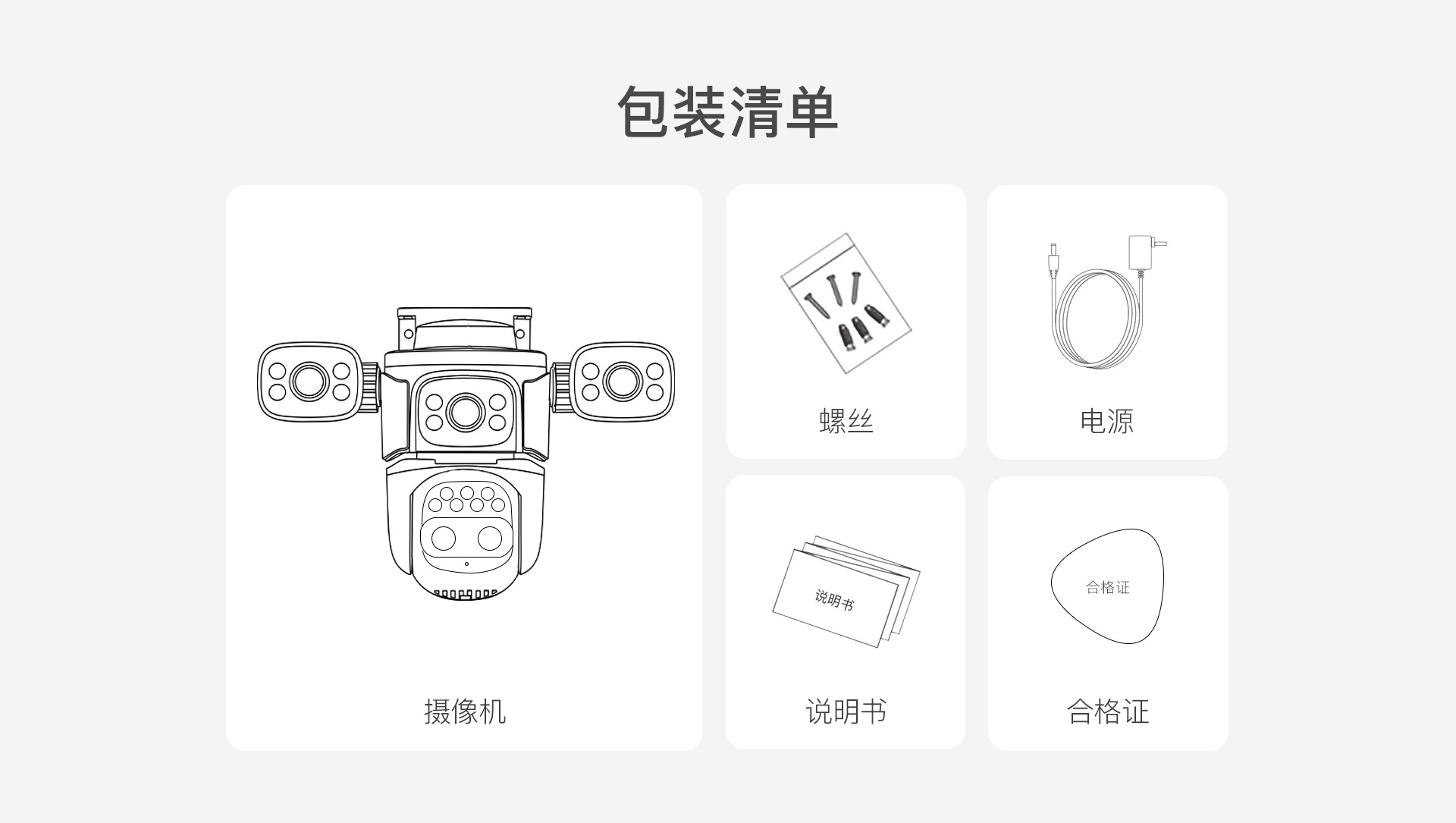 包装清单

摄像机

螺丝

电源

说明书

说明书

合格证

合格证