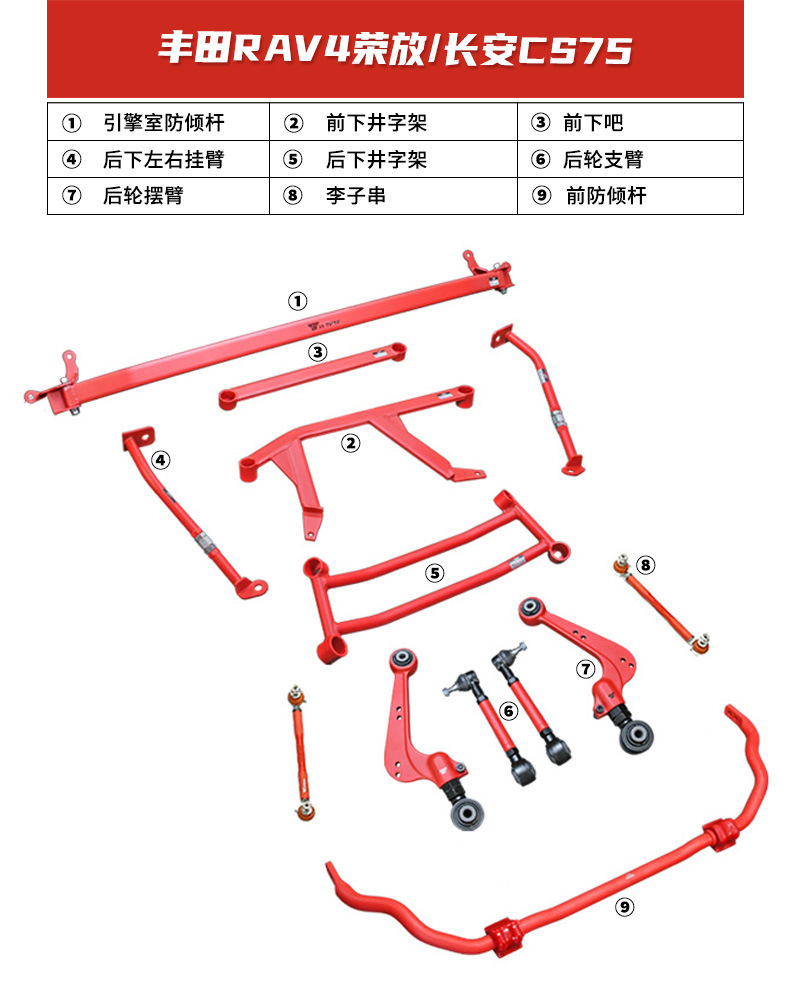 丰田RAV4荣放/长安CS75

| ① 引擎室防倾杆 | ② 前下井字架 | ③ 前下吧 |
|---|---|---|
| ④ 后下左右挂臂 | ⑤ 后下井字架 | ⑥ 后轮支臂 |
| ⑦ 后轮摆臂 | ⑧ 李子串 | ⑨ 前防倾杆 |

①
③
②
④
⑤
⑧
⑦
⑥
⑨