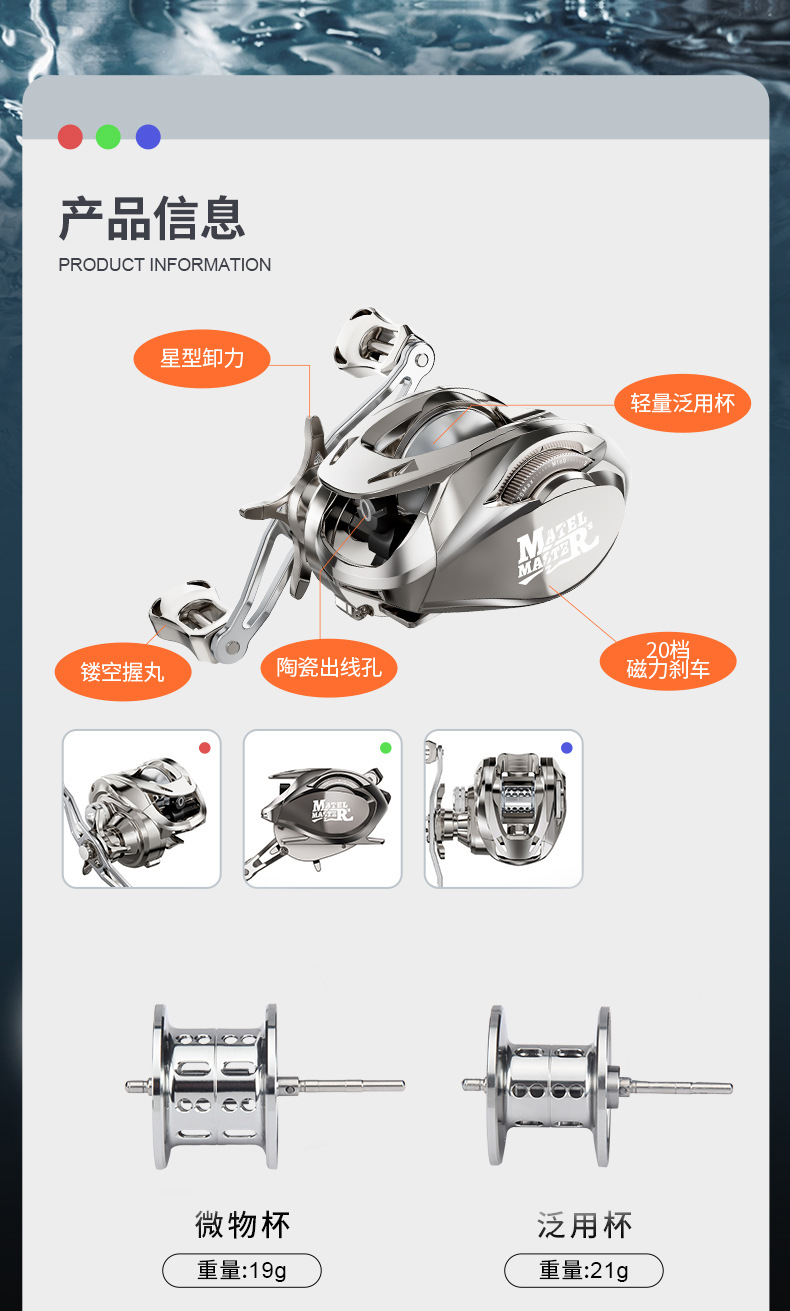 产品信息
PRODUCT INFORMATION

星型卸力

轻量泛用杯

MATEL MASTER

镂空握丸

陶瓷出线孔

20档
磁力刹车

MATEL MASTER

微物杯
重量:19g

泛用杯
重量:21g