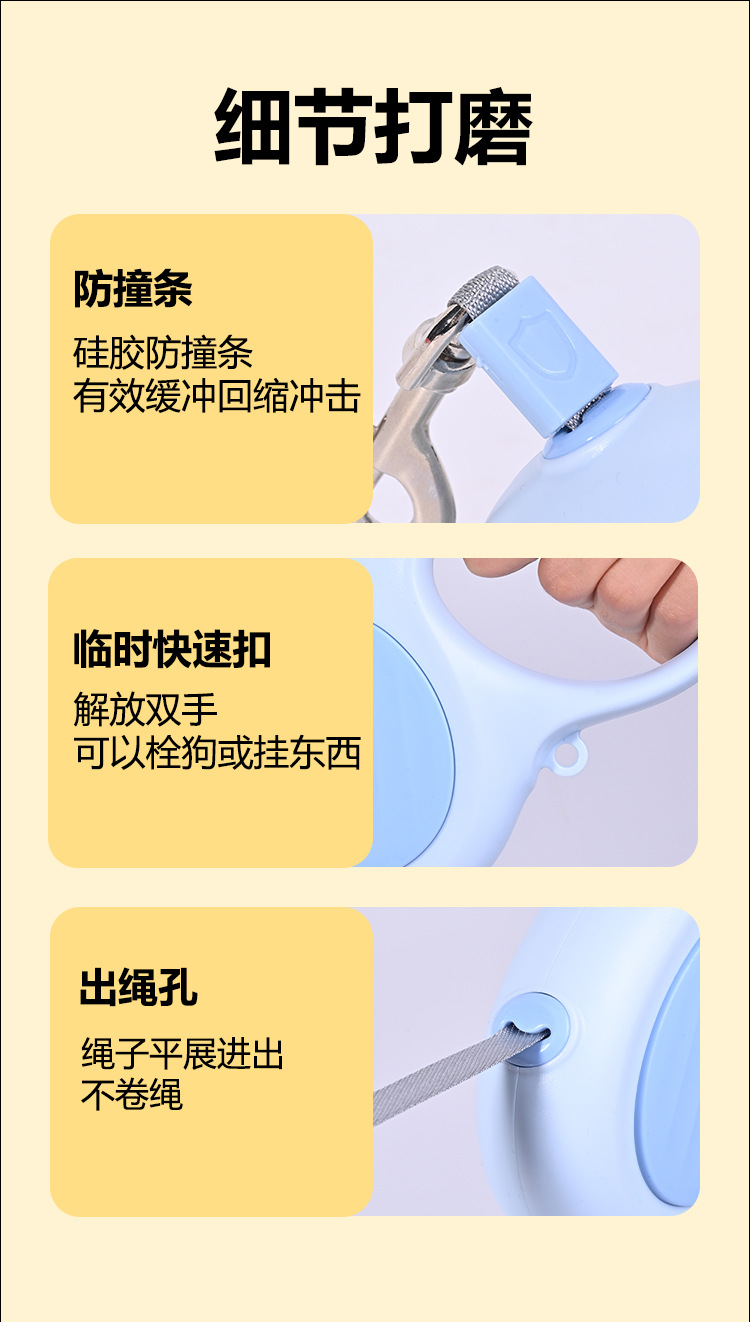 细节打磨

防撞条

硅胶防撞条
有效缓冲回缩冲击

临时快速扣

解放双手
可以栓狗或挂东西

出绳孔

绳子平展进出
不卷绳