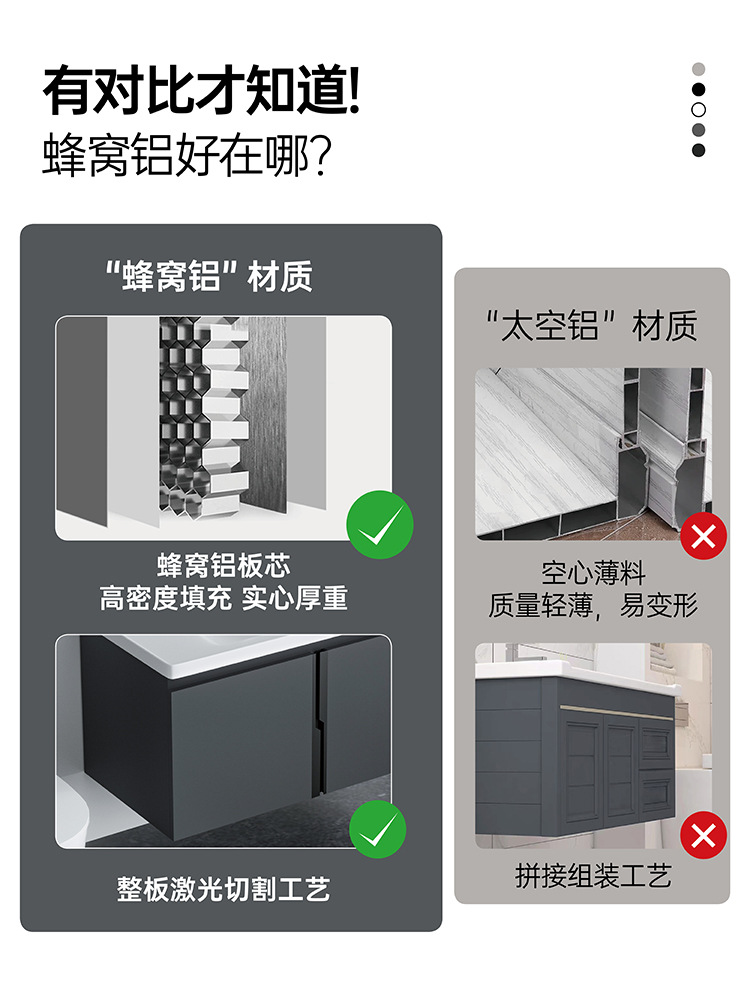 有对比才知道!
蜂窝铝好在哪?

“蜂窝铝”材质

蜂窝铝板芯
高密度填充 实心厚重

整板激光切割工艺

“太空铝”材质

空心薄料
质量轻薄，易变形

拼接组装工艺