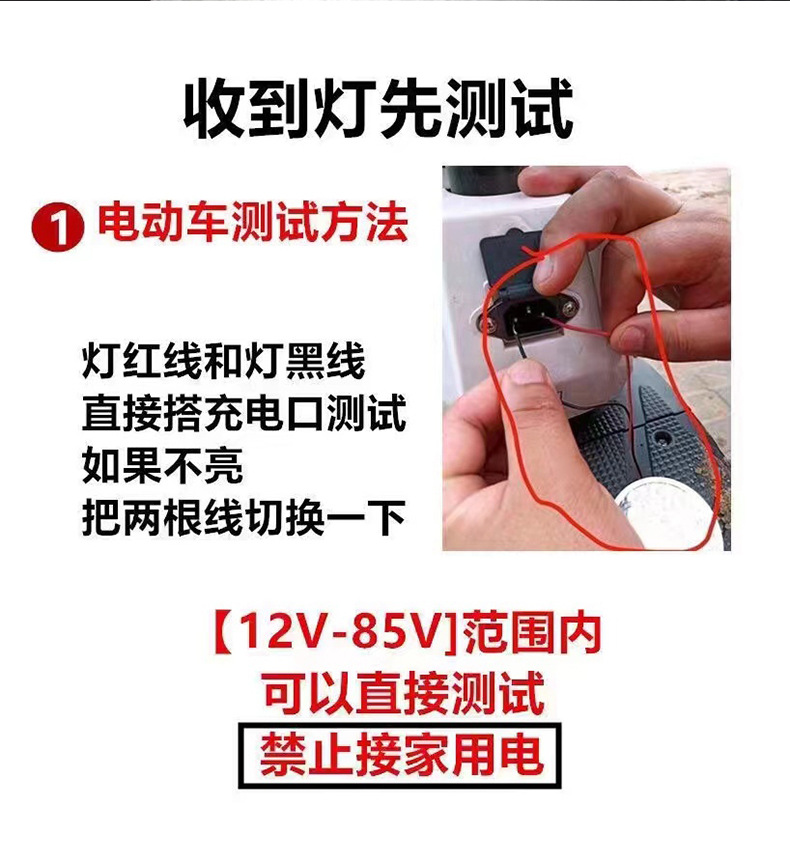 收到灯先测试

1 电动车测试方法

灯红线和灯黑线
直接搭充电口测试
如果不亮
把两根线切换一下

【12V-85V]范围内
可以直接测试
禁止接家用电