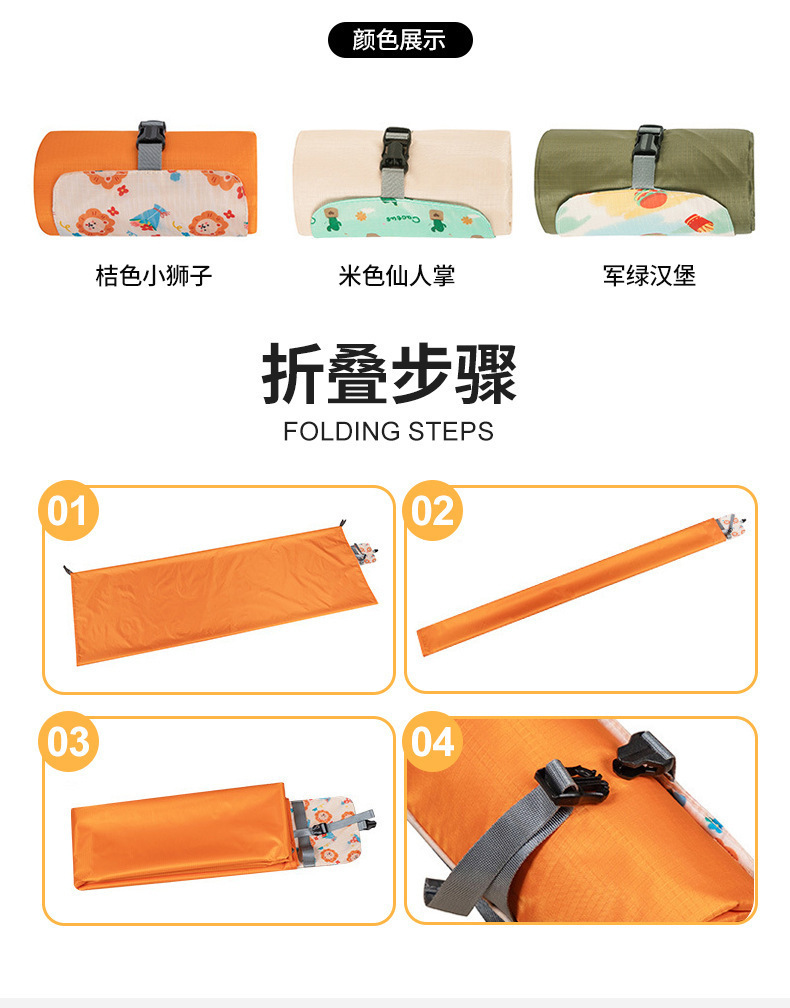 颜色展示

桔色小狮子

米色仙人掌

军绿汉堡

折叠步骤

FOLDING STEPS

01

02

03

04