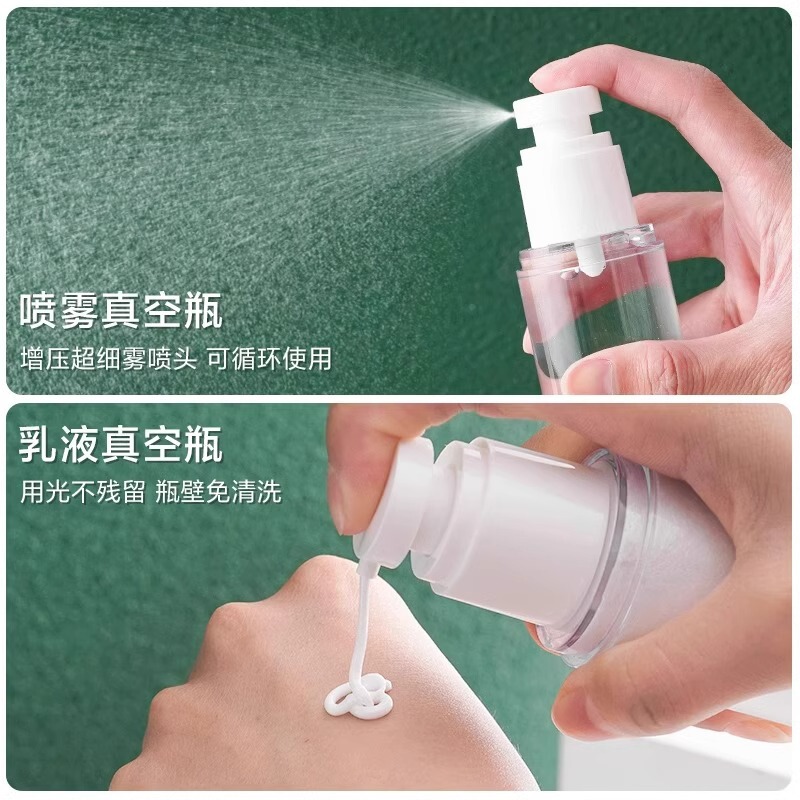 喷雾真空瓶

增压超细雾喷头 可循环使用

乳液真空瓶

用光不残留 瓶壁免清洗