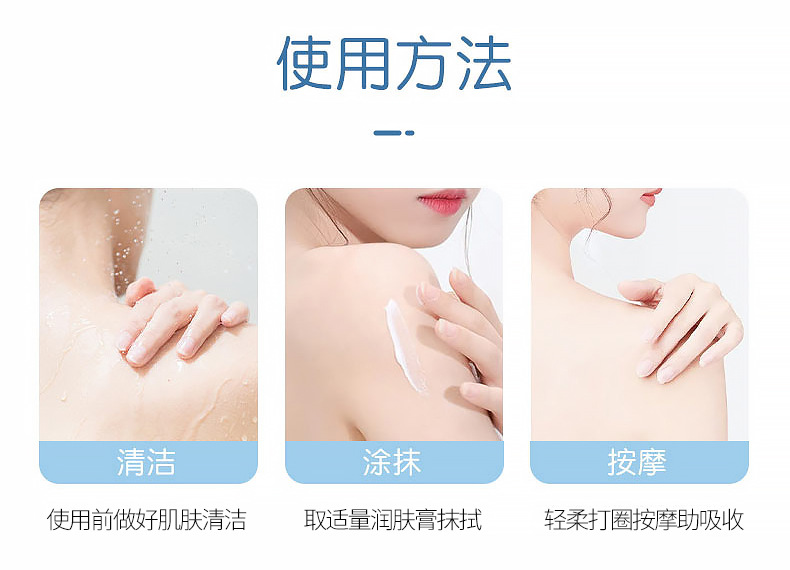 使用方法

清洁

使用前做好肌肤清洁

涂抹

取适量润肤膏抹拭

按摩

轻柔打圈按摩助吸收