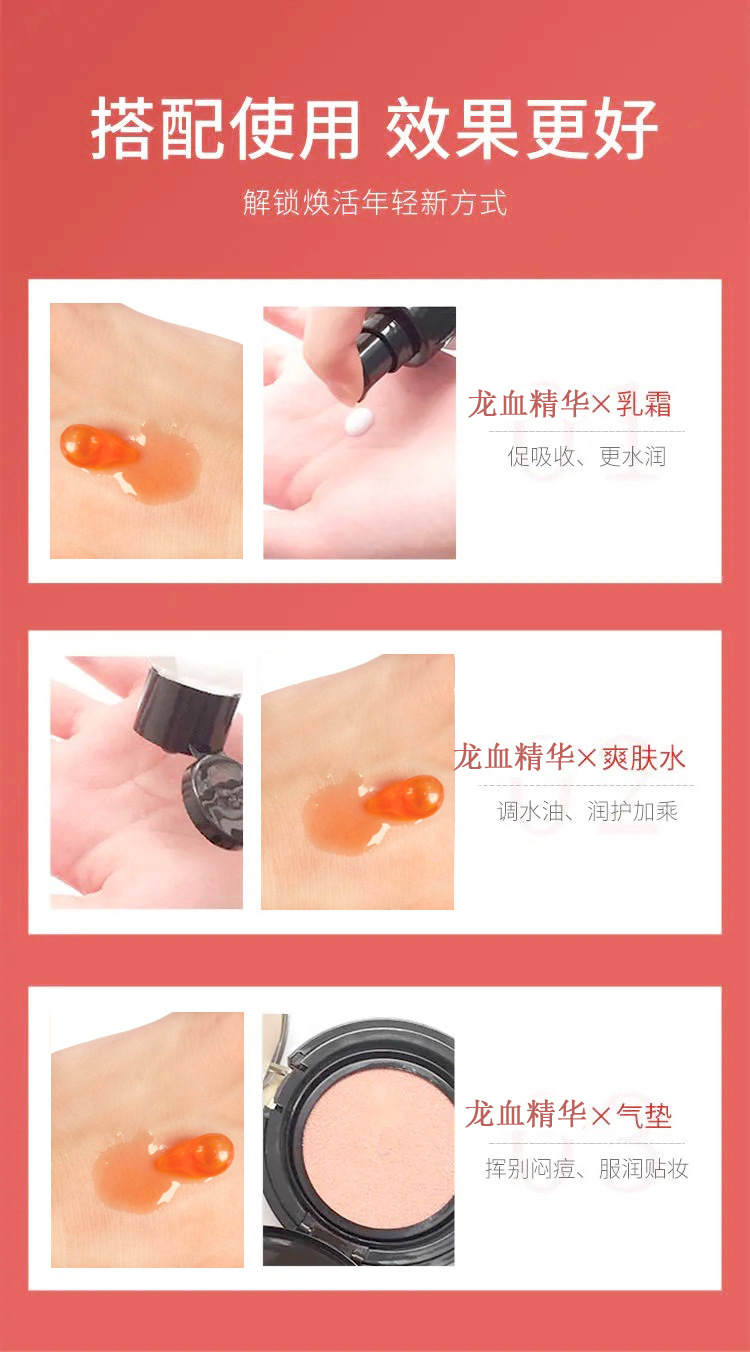 搭配使用 效果更好

解锁焕活年轻新方式

龙血精华×乳霜

01

促吸收、更水润

龙血精华×爽肤水

02

调水油、润护加乘

龙血精华×气垫

03

挥别闷痘、服润贴妆