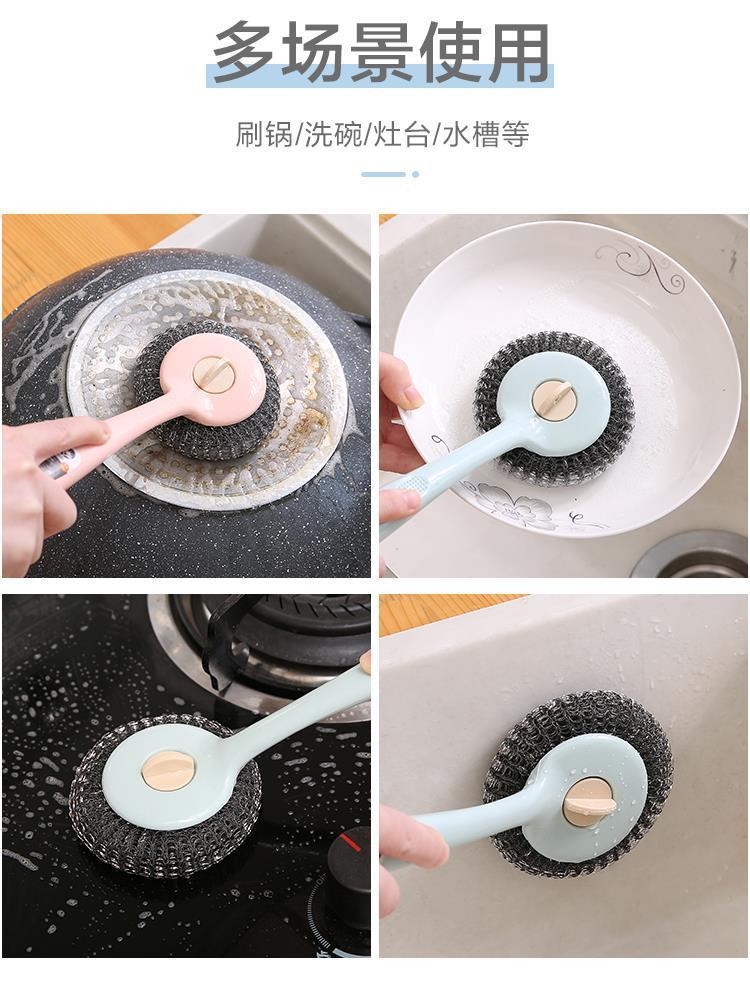 多场景使用

刷锅/洗碗/灶台/水槽等