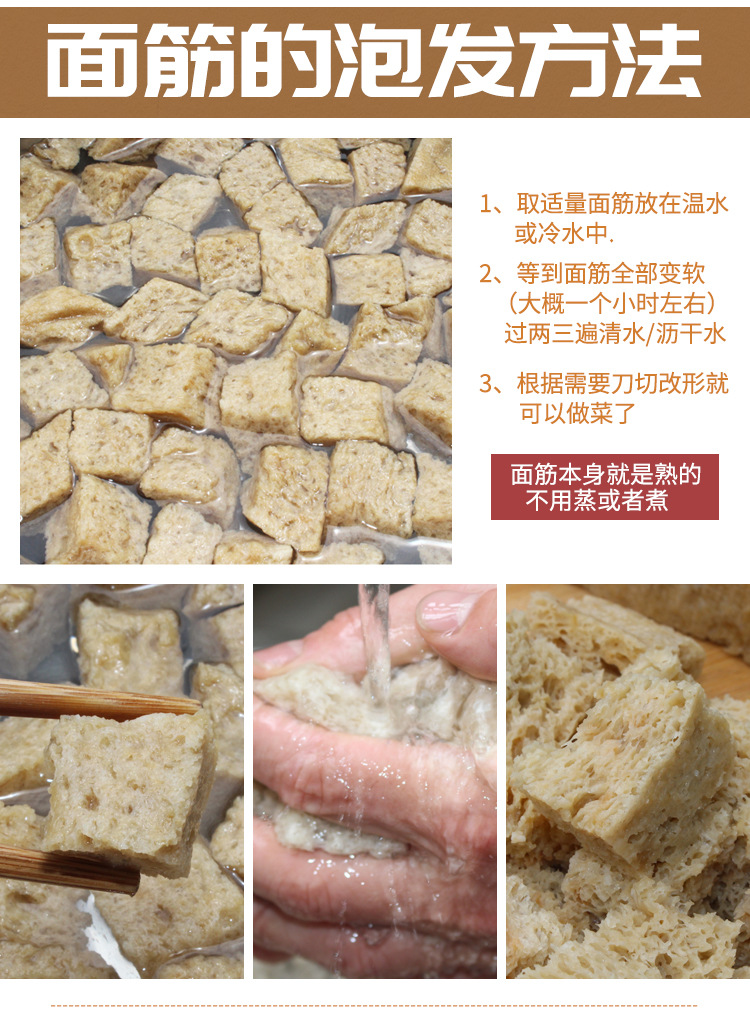 面筋的泡发方法

1、取适量面筋放在温水或冷水中.

2、等到面筋全部变软（大概一个小时左右）过两三遍清水/沥干水

3、根据需要刀切改形就可以做菜了

面筋本身就是熟的
不用蒸或者煮