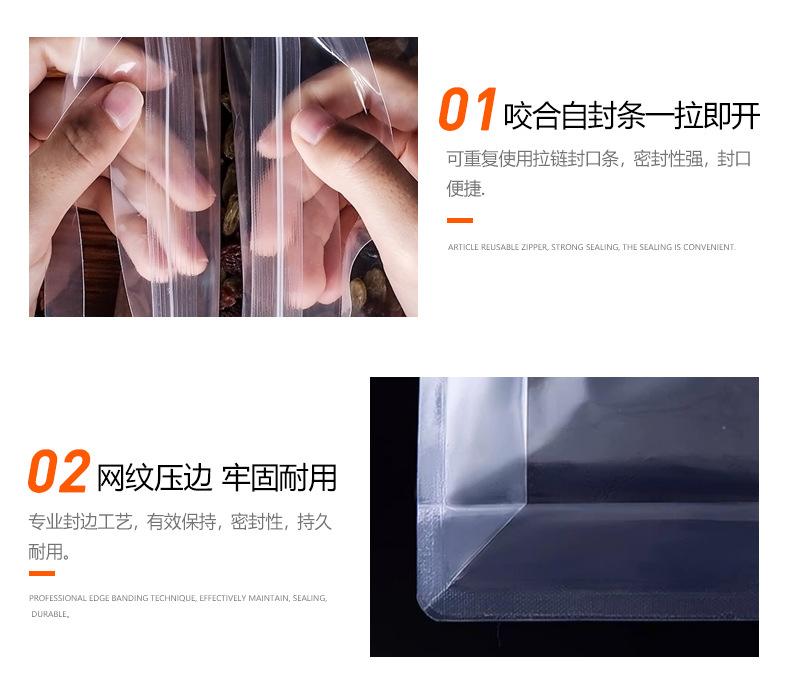 01 咬合自封条一拉即开

可重复使用拉链封口条，密封性强，封口便捷.

ARTICLE REUSABLE ZIPPER, STRONG SEALING, THE SEALING IS CONVENIENT.

02 网纹压边 牢固耐用

专业封边工艺，有效保持，密封性，持久耐用。

PROFESSIONAL EDGE BANDING TECHNIQUE, EFFECTIVELY MAINTAIN, SEALING, DURABLE。