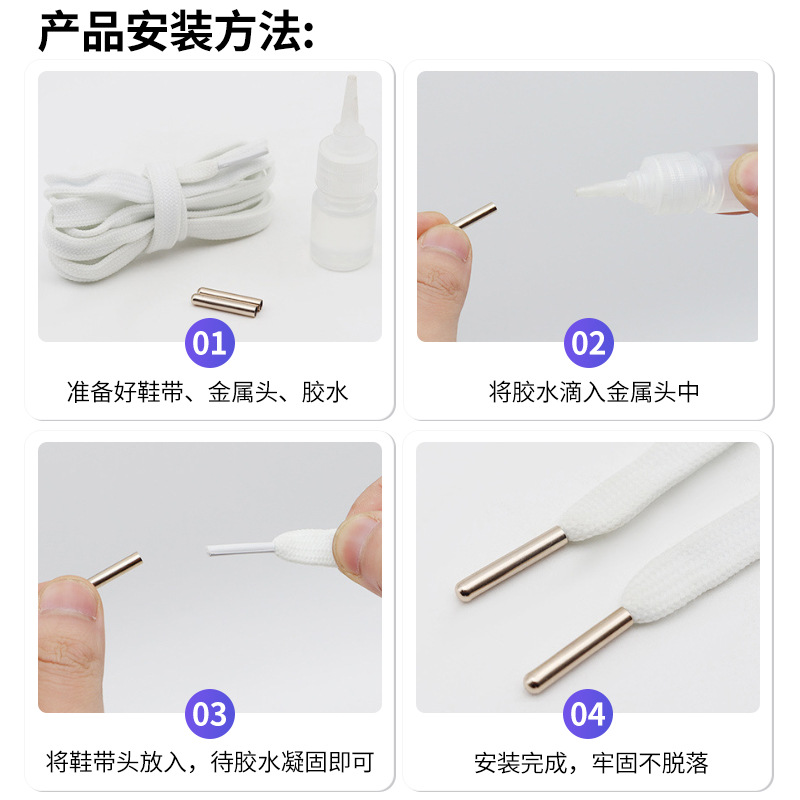 产品安装方法:

01
准备好鞋带、金属头、胶水

02
将胶水滴入金属头中

03
将鞋带头放入，待胶水凝固即可

04
安装完成，牢固不脱落