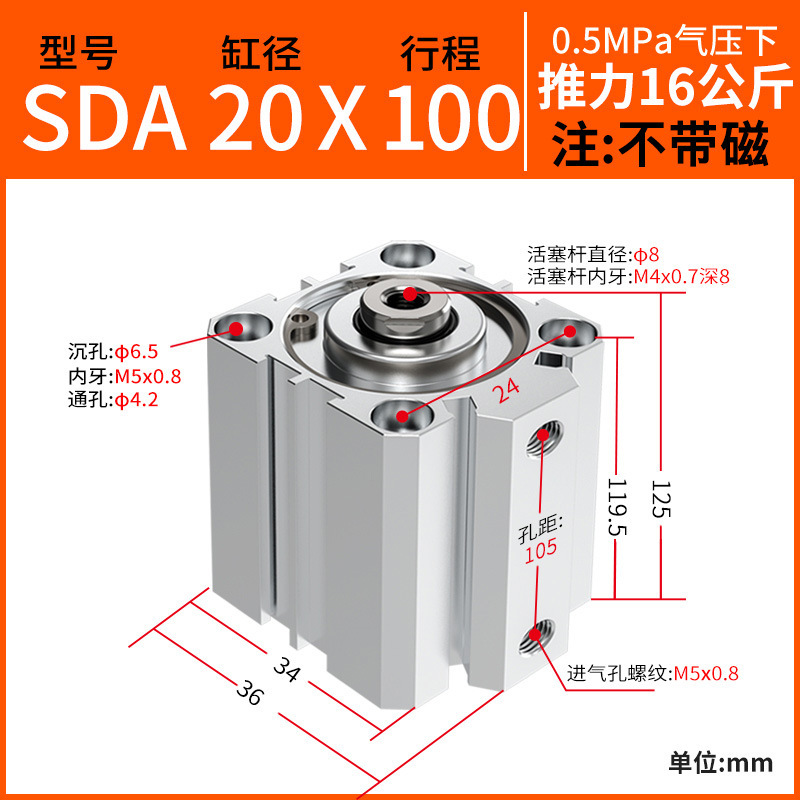 型号 缸径 行程
SDA 20 X 100

0.5MPa气压下
推力16公斤
注:不带磁

活塞杆直径:ϕ8
活塞杆内牙:M4x0.7深8

沉孔:ϕ6.5
内牙:M5x0.8
通孔:ϕ4.2

24

119.5

125

孔距:
105

34

36

进气孔螺纹:M5x0.8

单位:mm