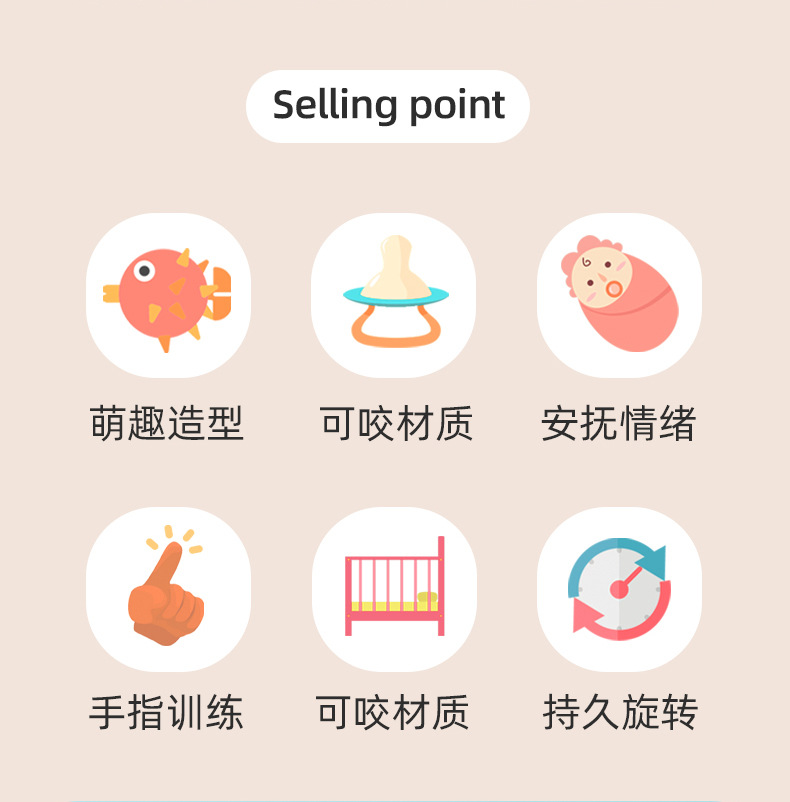 Selling point

萌趣造型

可咬材质

安抚情绪

手指训练

可咬材质

持久旋转