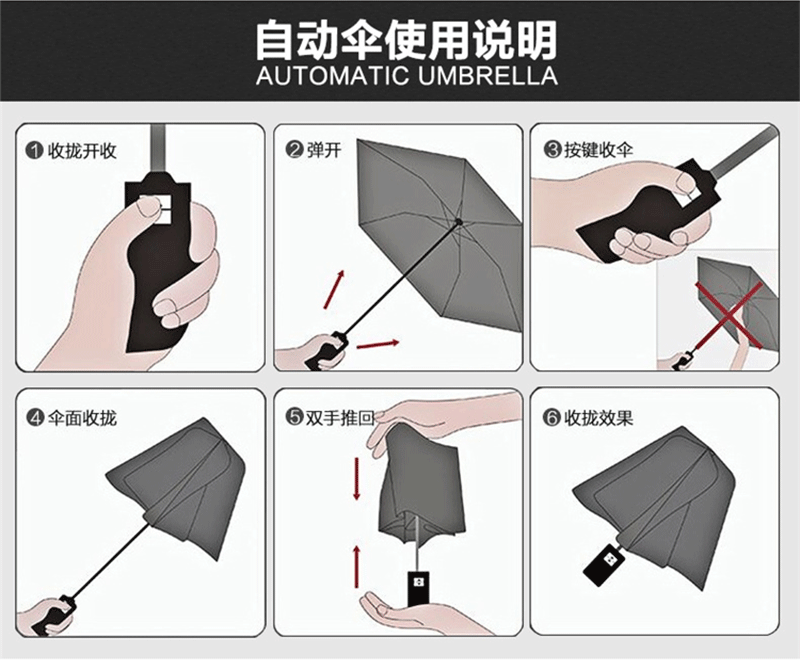 自动伞使用说明
AUTOMATIC UMBRELLA

❶ 收拢开收

❷ 弹开

❸ 按键收伞

❹ 伞面收拢

❺ 双手推回

❻ 收拢效果