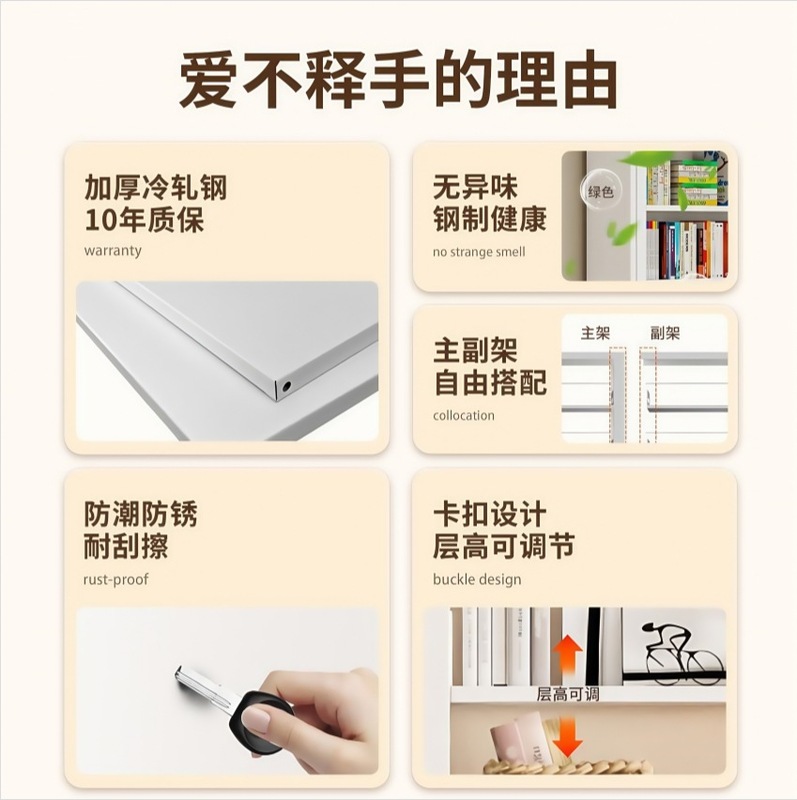 爱不释手的理由

加厚冷轧钢
10年质保
warranty

无异味
钢制健康
no strange smell
绿色

主副架
自由搭配
collocation
主架
副架

防潮防锈
耐刮擦
rust-proof

卡扣设计
层高可调节
buckle design
层高可调