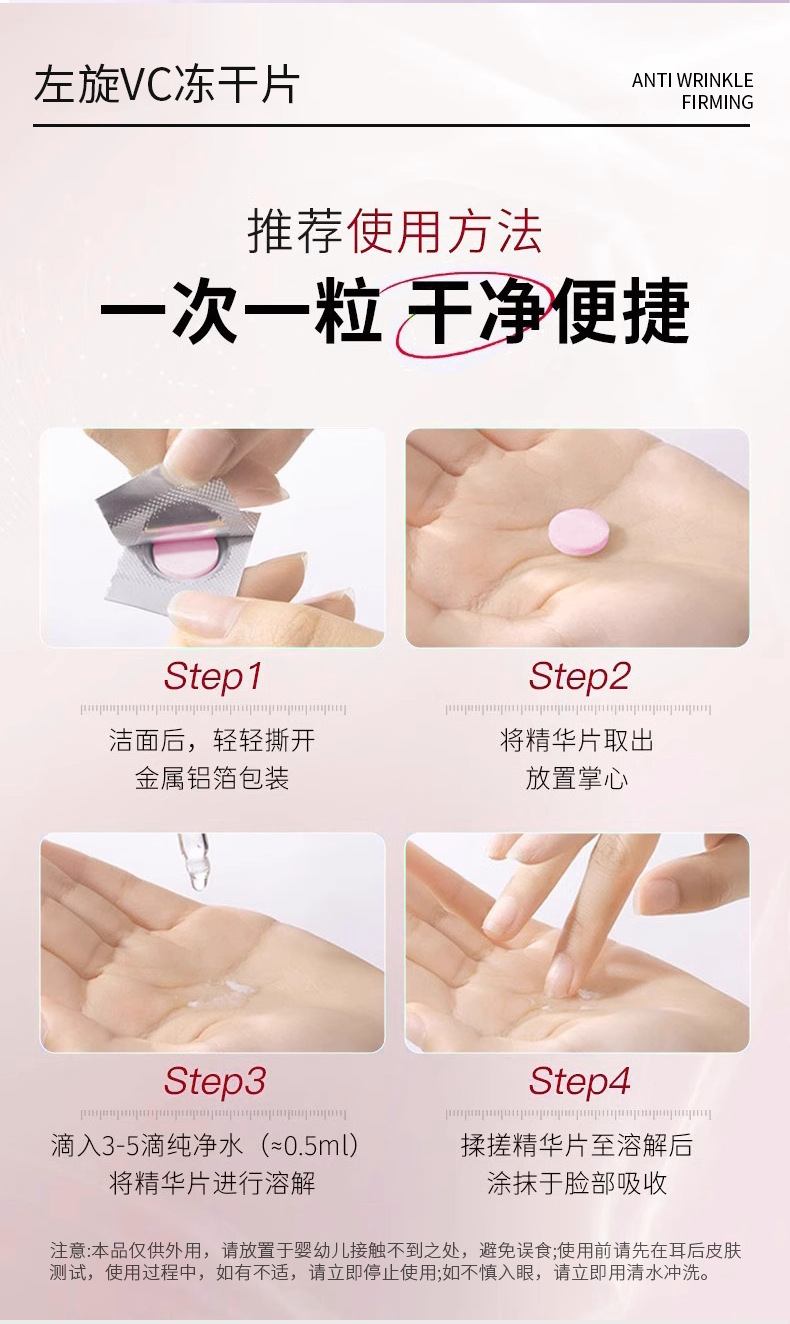 左旋VC冻干片

ANTI WRINKLE
FIRMING

推荐使用方法

一次一粒 干净便捷

Step1

洁面后，轻轻撕开
金属铝箔包装

Step2

将精华片取出
放置掌心

Step3

滴入3-5滴纯净水（≈0.5ml）
将精华片进行溶解

Step4

揉搓精华片至溶解后
涂抹于脸部吸收

注意:本品仅供外用，请放置于婴幼儿接触不到之处，避免误食;使用前请先在耳后皮肤测试，使用过程中，如有不适，请立即停止使用;如不慎入眼，请立即用清水冲洗。