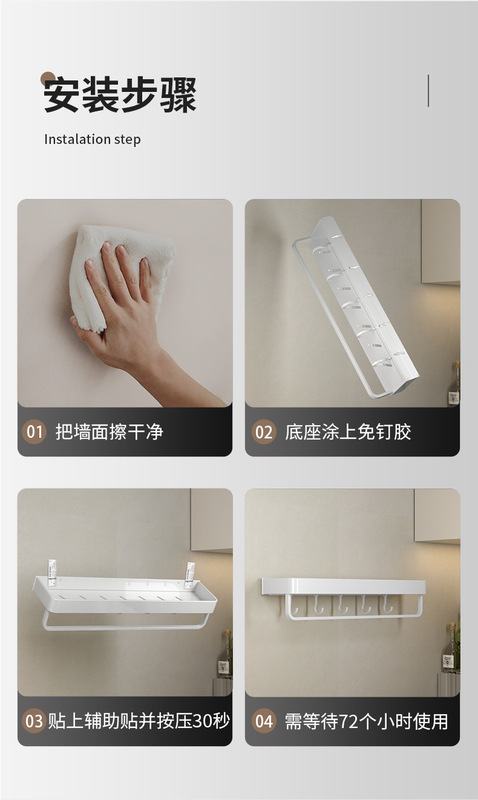 安装步骤

Instalation step

01 把墙面擦干净

02 底座涂上免钉胶

03 贴上辅助贴并按压30秒

04 需等待72个小时使用